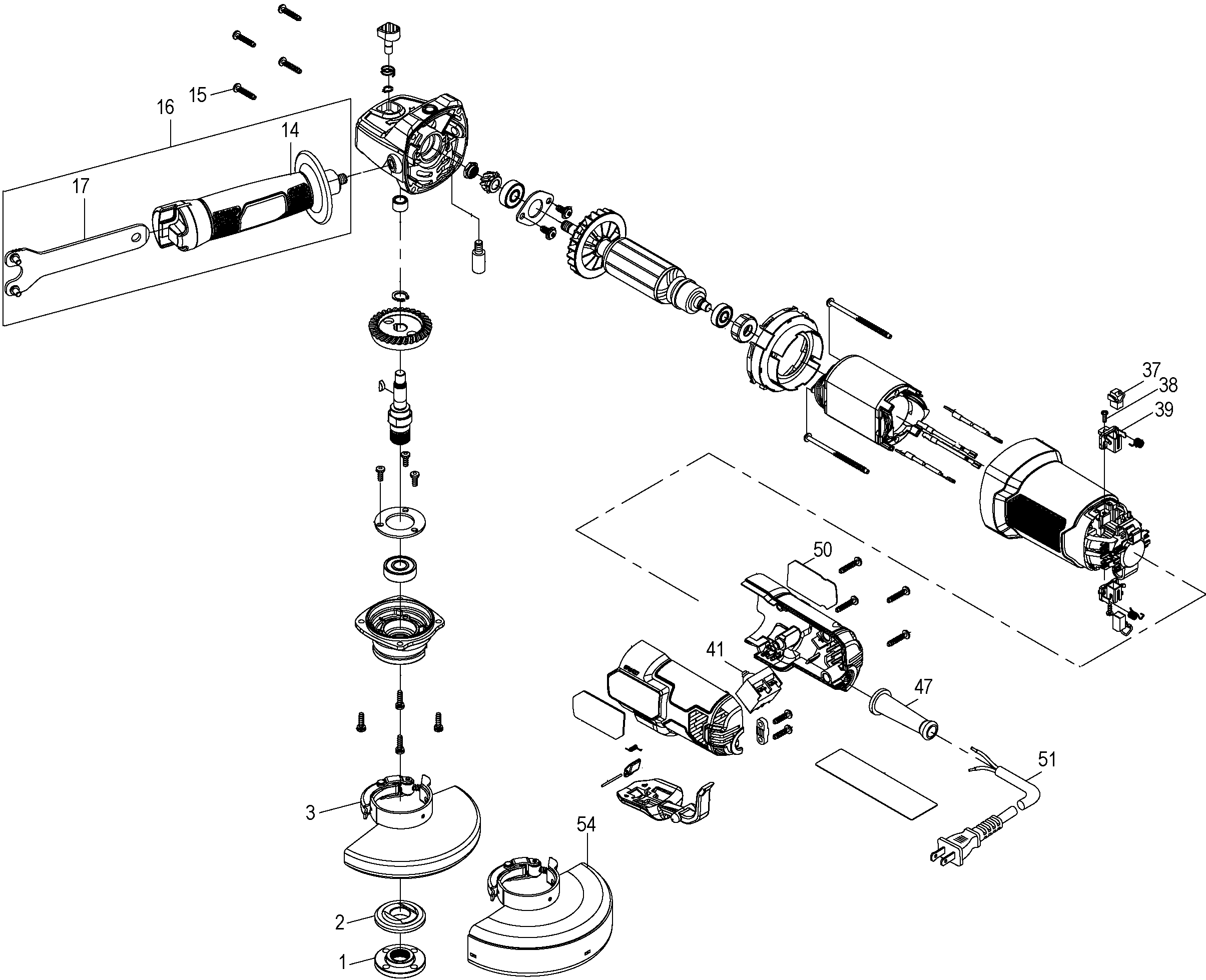 15
16
14
17
37
38
39
50
41
47
51
3
54
2
1