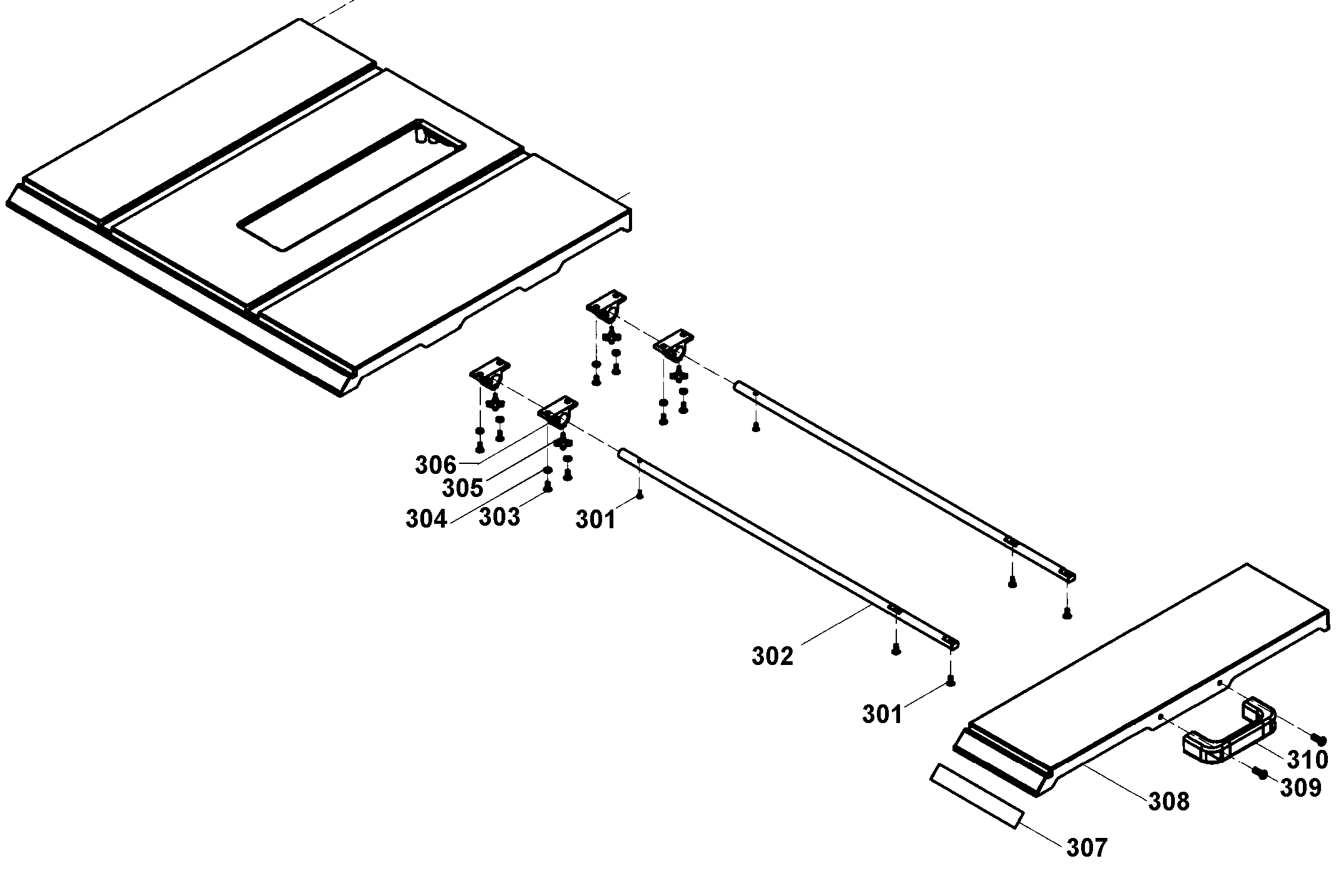 306
305
304
303
301
302
301
310
309
308
307