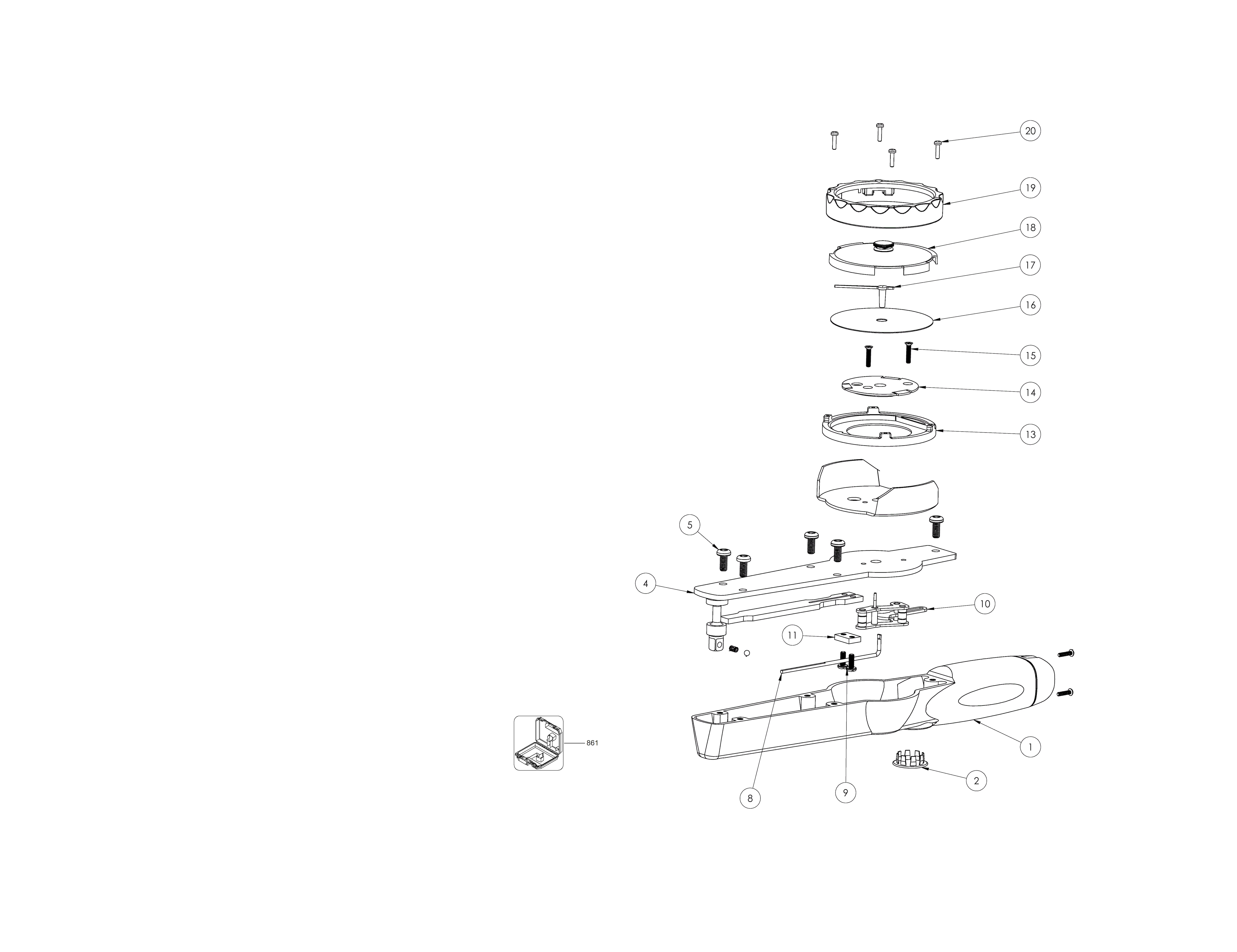 20
19
18
17
16
15
14
13
5
4
10
11
861
1
2
8
9