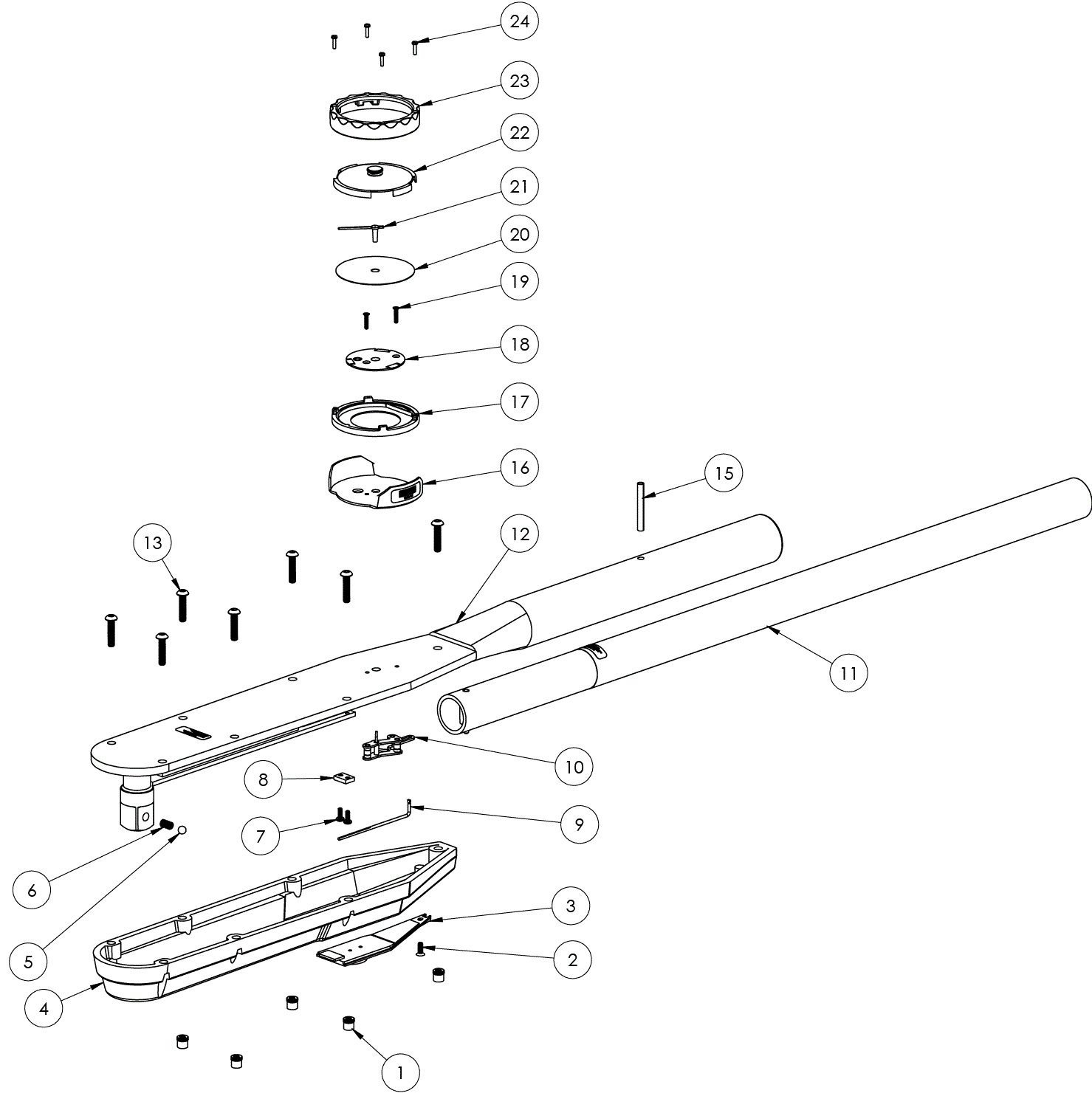 24
23
22
21
20
19
18
17
16
15
13
12
11
10
8
9
7
6
5
3
2
4
1