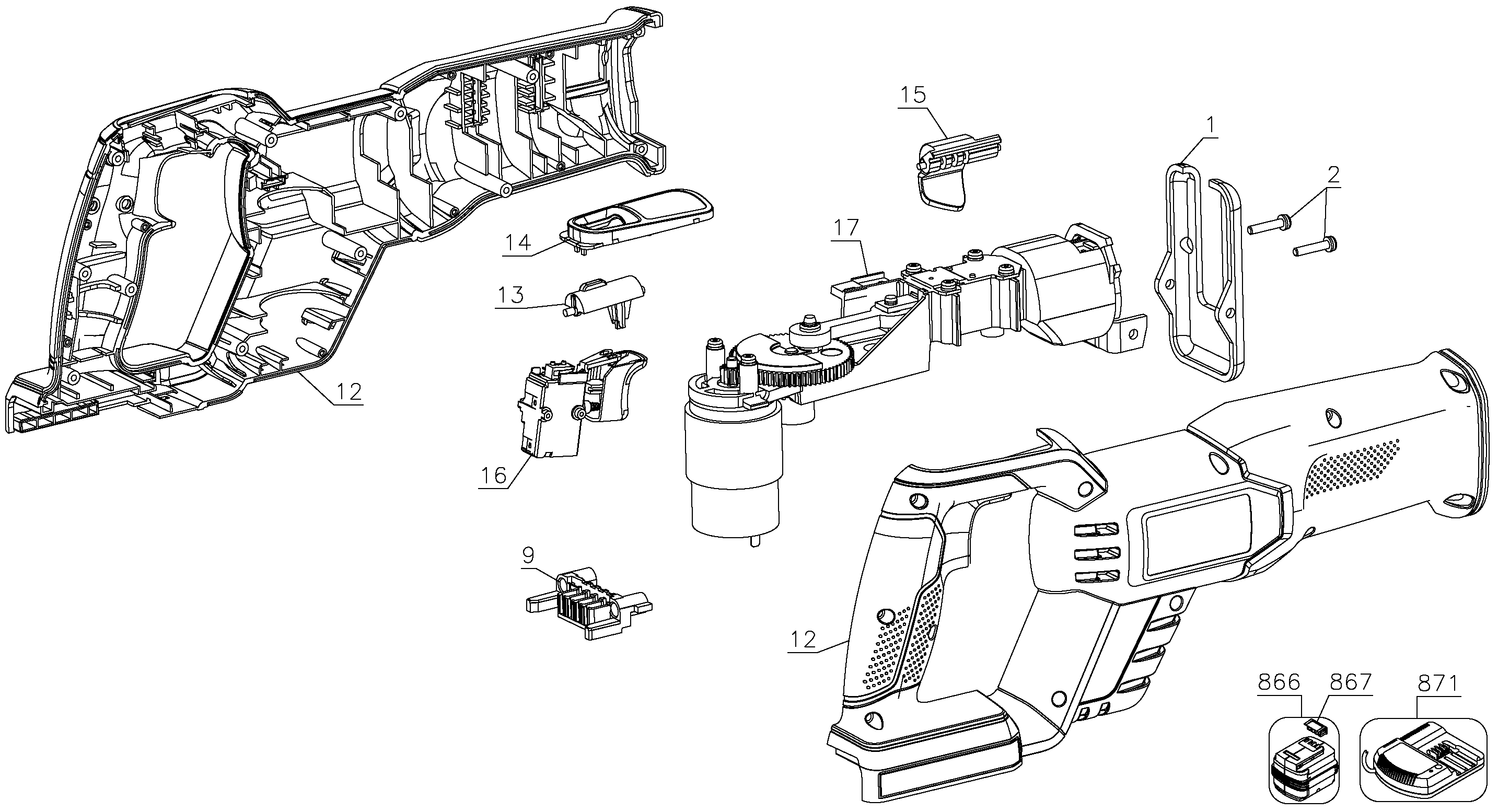 15
1
2
14
17
13
12
16
9
12
866
867
871