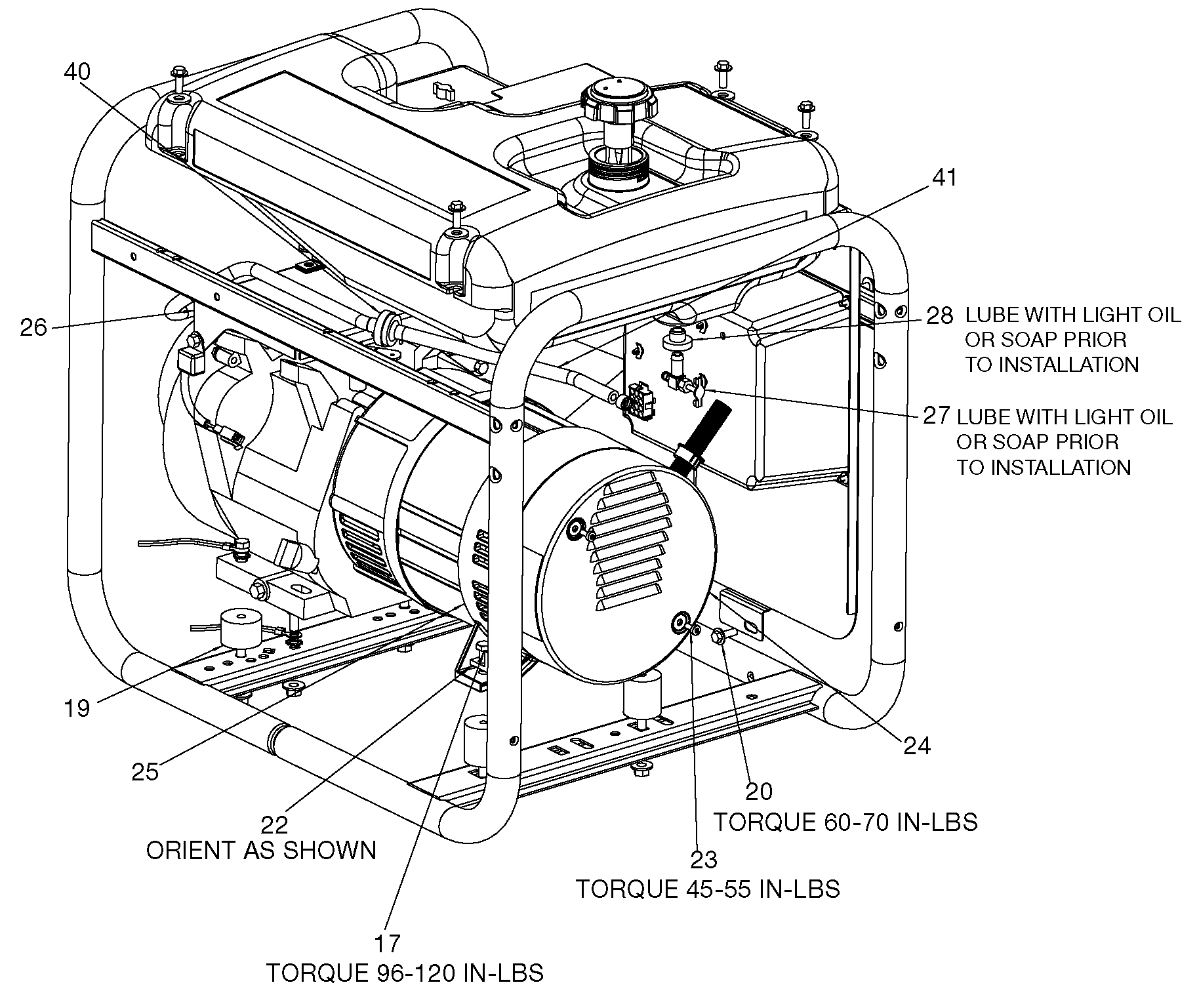 40

41

26

28 LUBE WITH LIGHT OIL OR SOAP PRIOR TO INSTALLATION

27 LUBE WITH LIGHT OIL OR SOAP PRIOR TO INSTALLATION

19

25

24

22
ORIENT AS SHOWN

20
TORQUE 60-70 IN-LBS

23
TORQUE 45-55 IN-LBS

17
TORQUE 96-120 IN-LBS