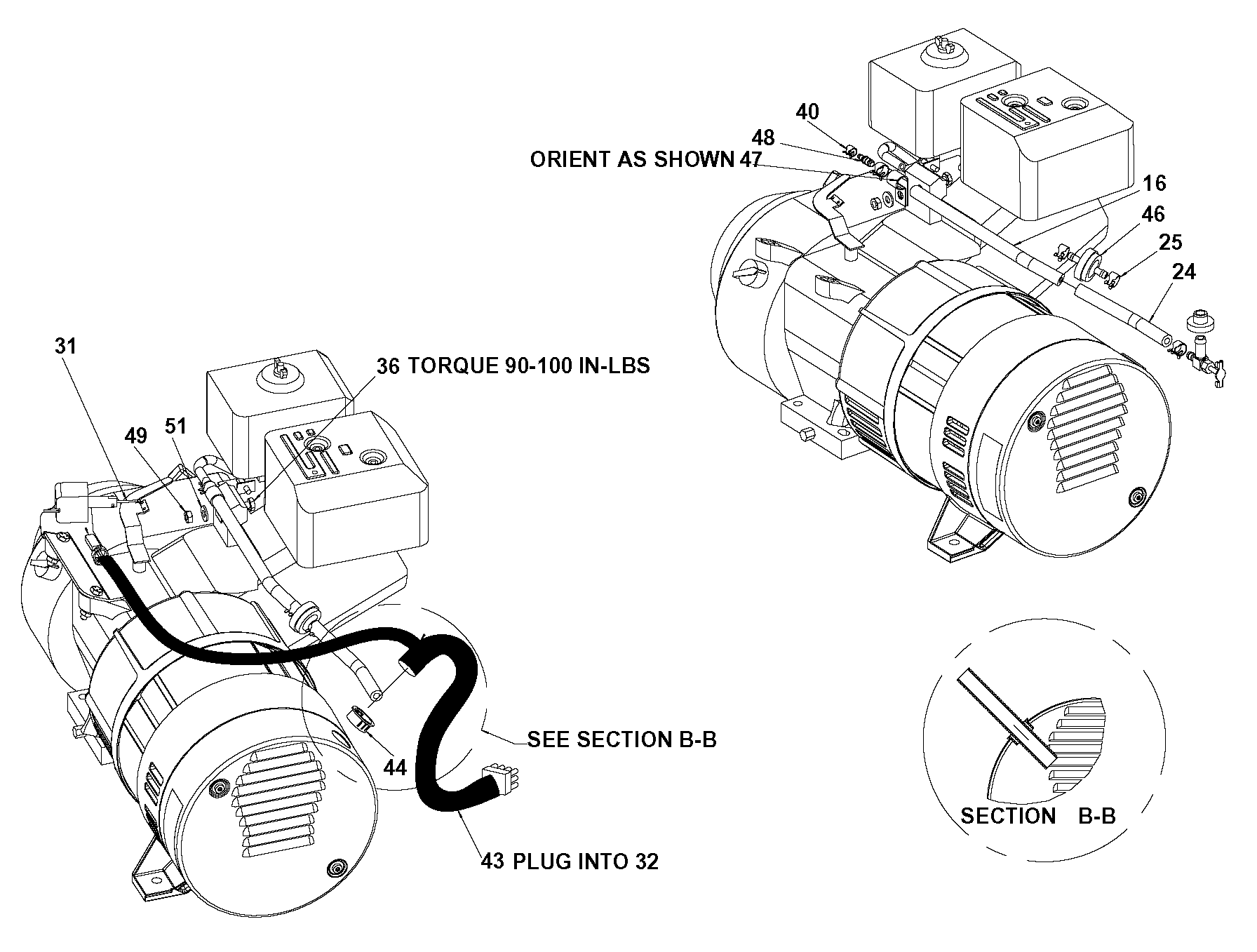 40
48
ORIENT AS SHOWN 47
16
46
25
24
31
36 TORQUE 90-100 IN-LBS
49
51
SEE SECTION B-B
44
43 PLUG INTO 32
SECTION B-B