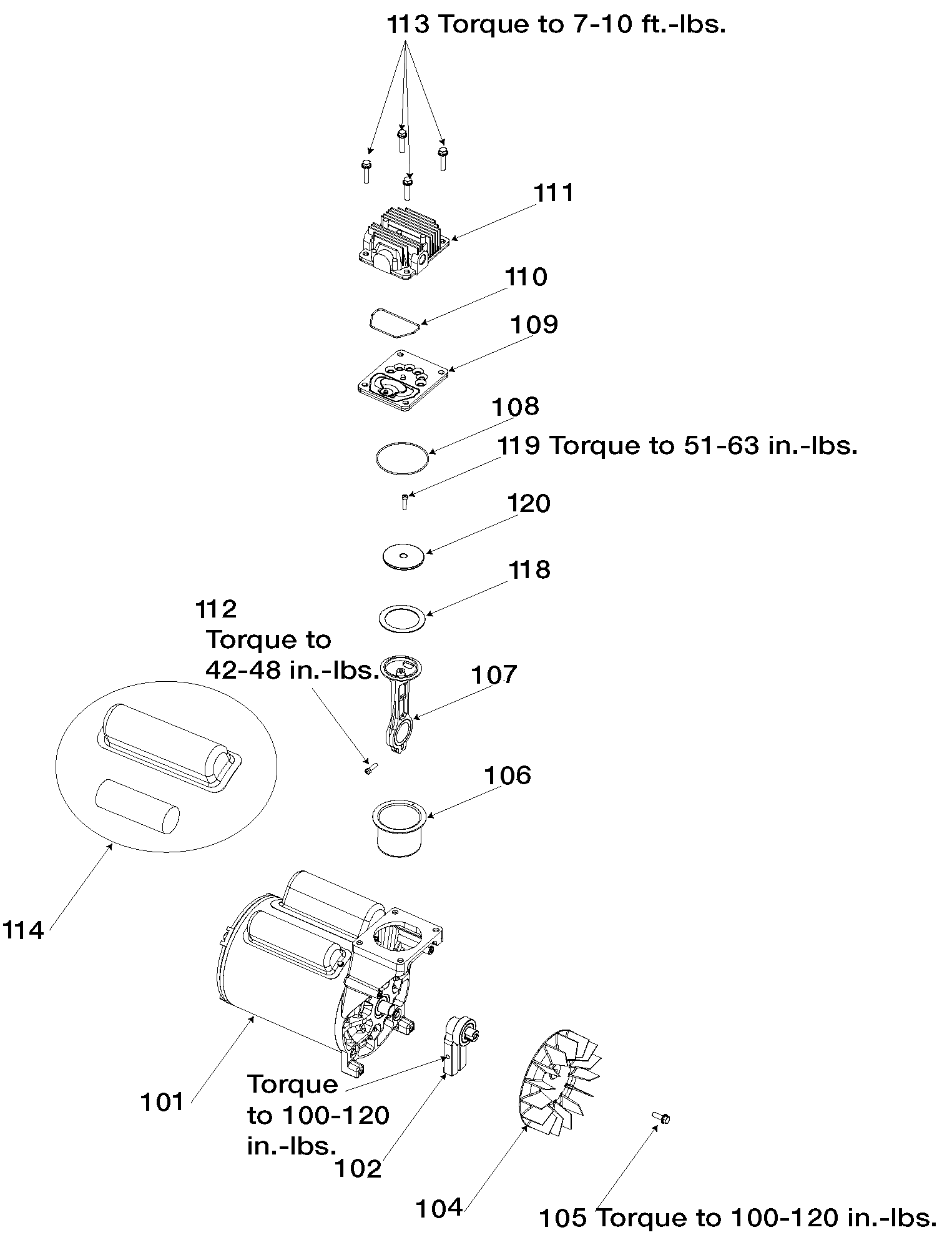 113 Torque to 7-10 ft.-lbs.

111

110

109

108

119 Torque to 51-63 in.-lbs.

120

118

112
Torque to
42-48 in.-lbs.

107

106

114

101

Torque
to 100-120
in.-lbs.

102

104

105 Torque to 100-120 in.-lbs.