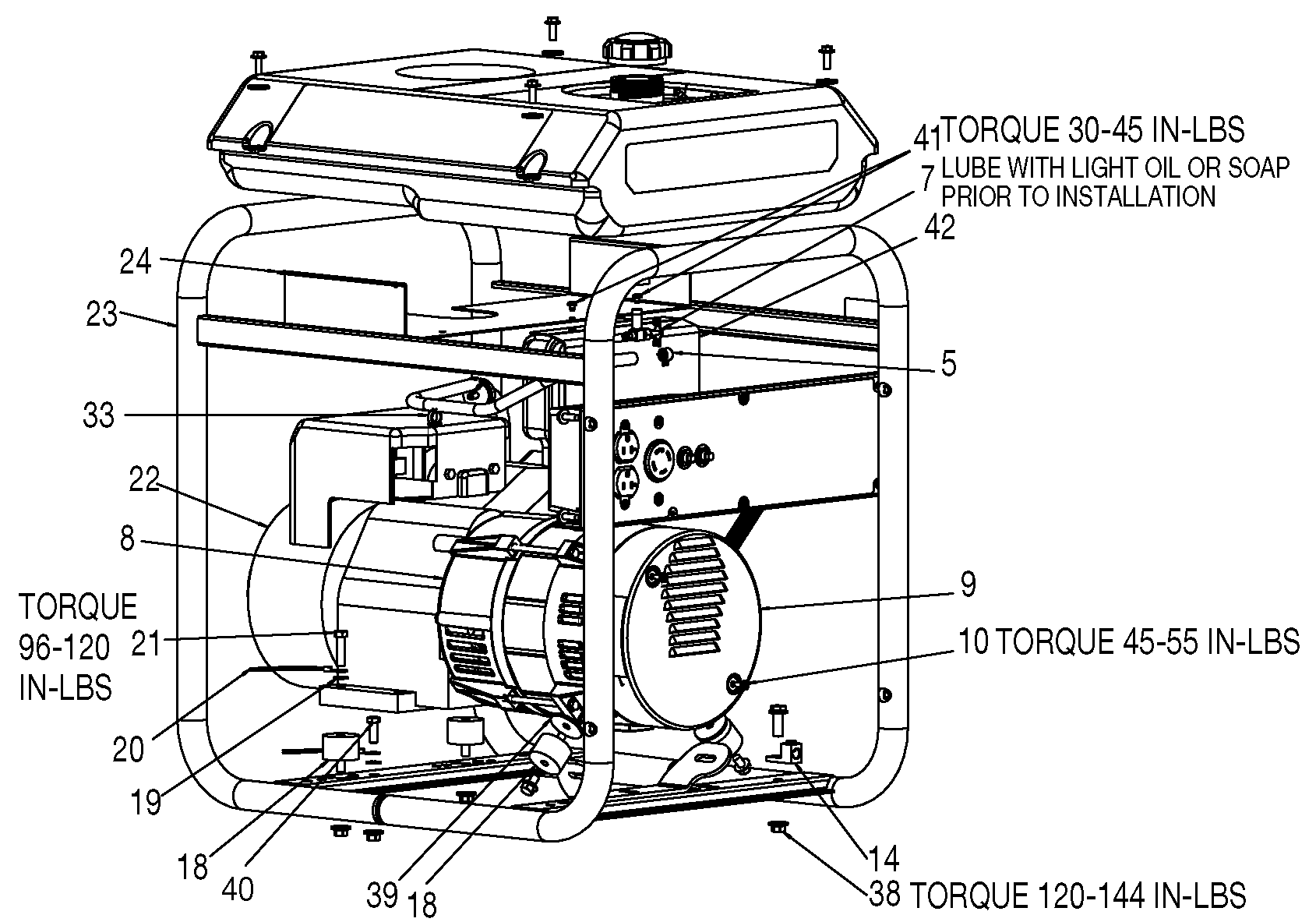 41 TORQUE 30-45 IN-LBS
7 LUBE WITH LIGHT OIL OR SOAP PRIOR TO INSTALLATION
42
24
23
5
33
22
8
9
TORQUE 96-120 IN-LBS
21
10 TORQUE 45-55 IN-LBS
20
19
18
40
39
18
14
38 TORQUE 120-144 IN-LBS