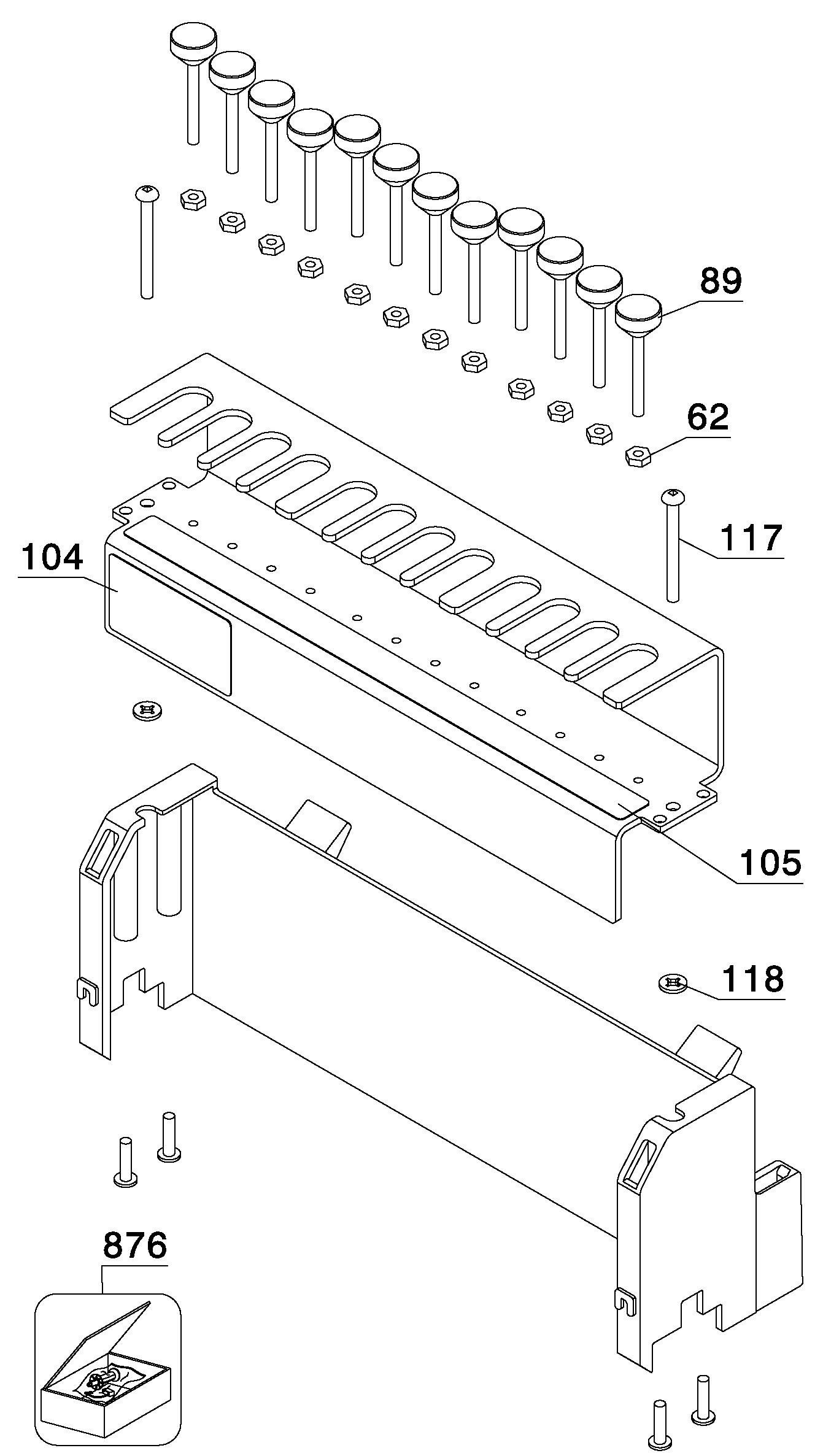 89

62

117

104

105

118

876