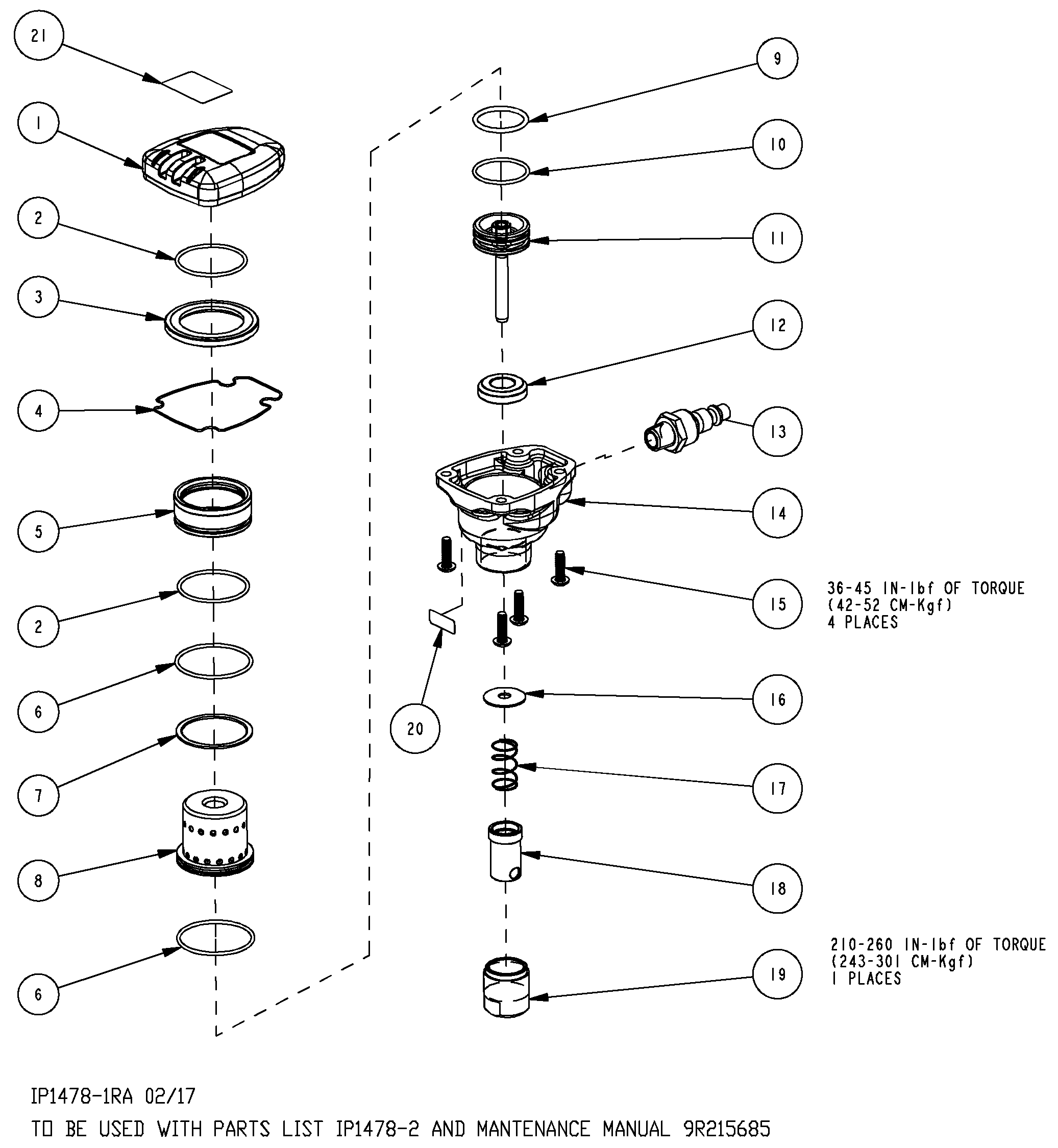 21

1

2

3

4

5

2

6

7

8

6

9

10

11

12

13

14

15

36-45 IN-lbf OF TORQUE
(42-52 CM-Kgf)
4 PLACES

20

16

17

18

19

210-260 IN-lbf OF TORQUE
(243-301 CM-Kgf)
1 PLACES

IP1478-1RA 02/17

TO BE USED WITH PARTS LIST IP1478-2 AND MANTENANCE MANUAL 9R215685