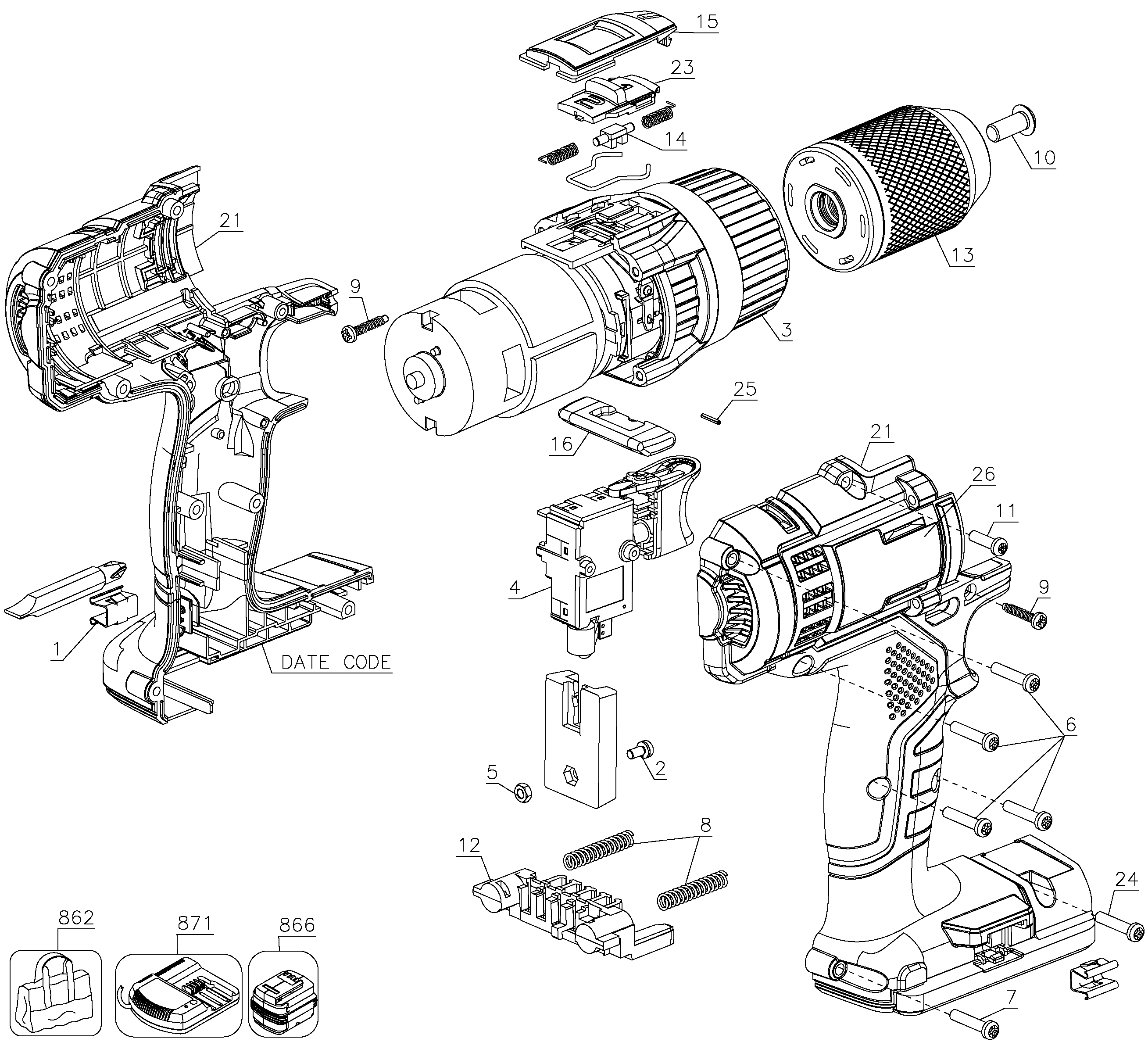 15
23
14
10
21
13
9
3
25
16
21
26
11
4
9
1
DATE CODE
6
5
2
8
12
24
862
871
866
7