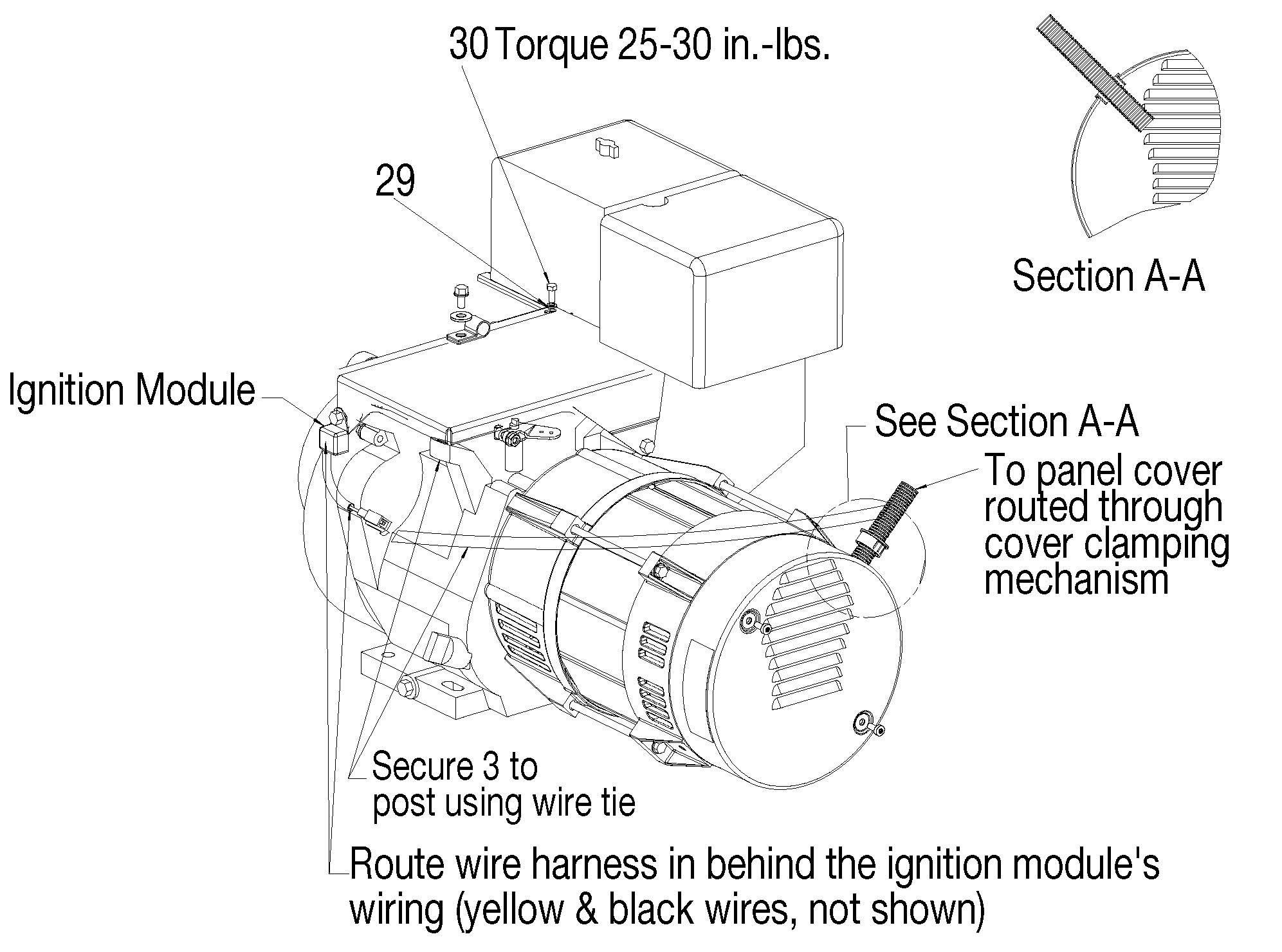 30 Torque 25-30 in.-lbs.

Section A-A

29

Ignition Module

See Section A-A

To panel cover routed through cover clamping mechanism

Secure 3 to post using wire tie

Route wire harness in behind the ignition module's wiring (yellow & black wires, not shown)