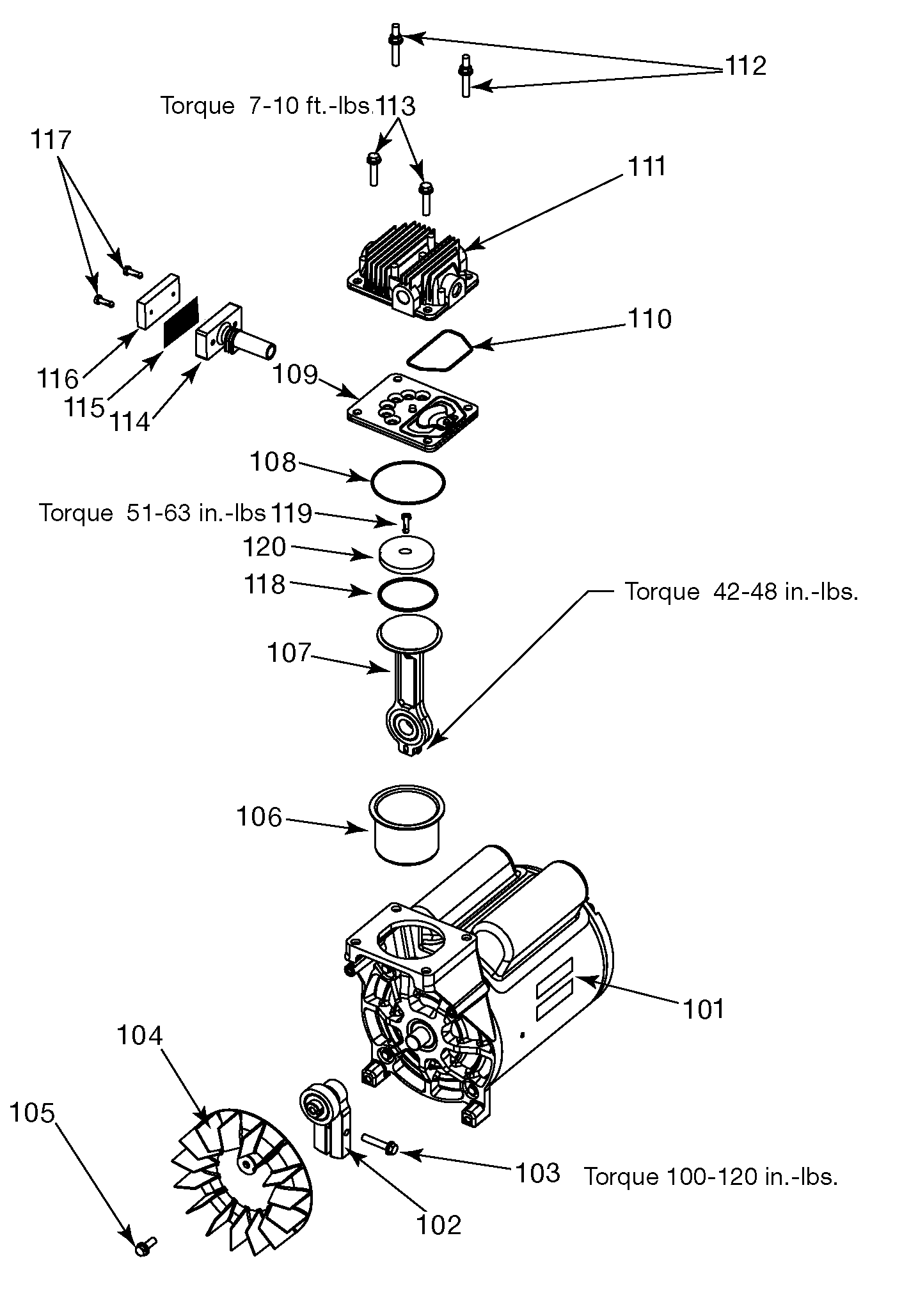 112

Torque 7-10 ft.-lbs. 113

117

111

110

116

115

114

109

108

Torque 51-63 in.-lbs 119

120

118

Torque 42-48 in.-lbs.

107

106

101

104

105

103 Torque 100-120 in.-lbs.

102