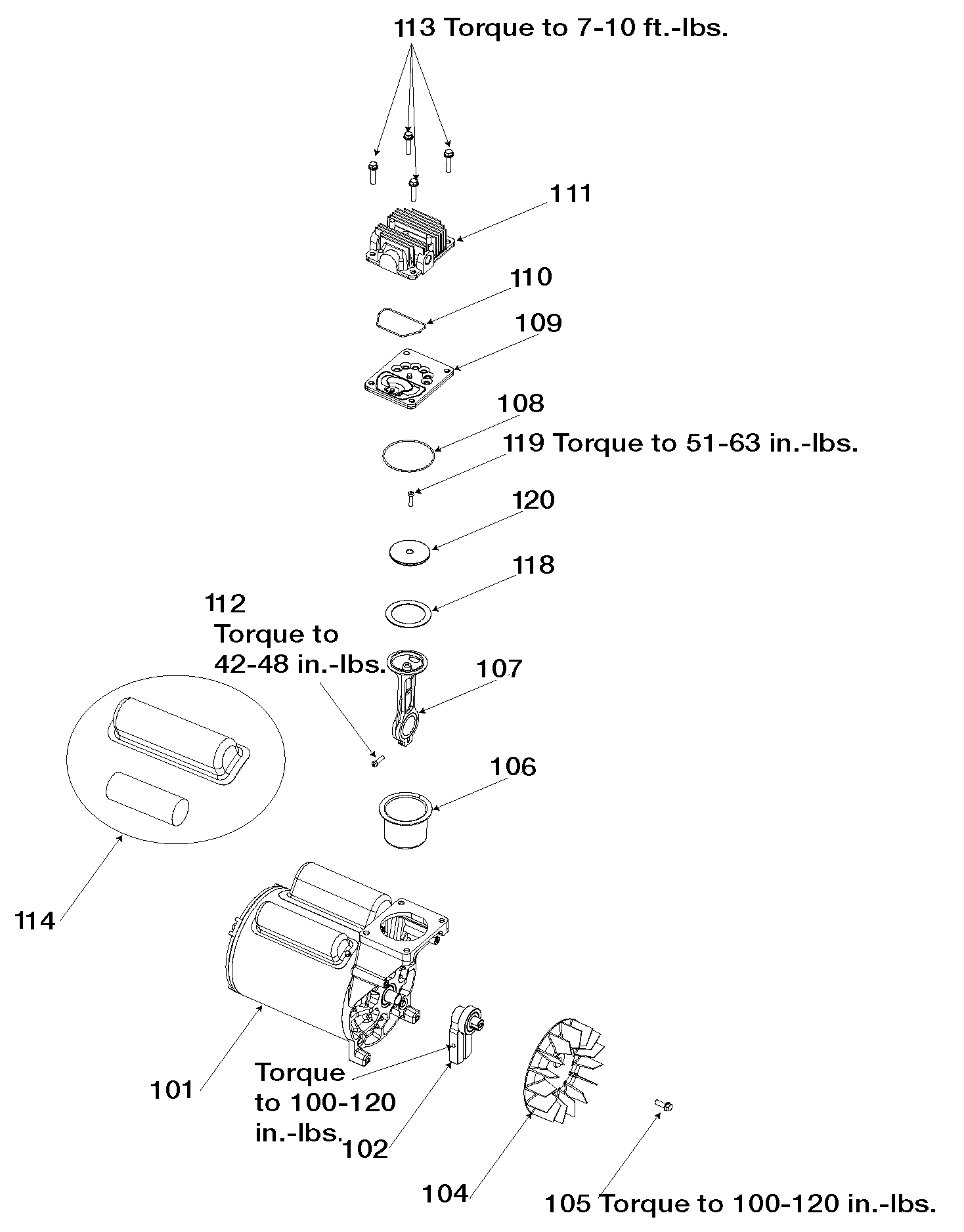 113 Torque to 7-10 ft.-lbs.

111

110

109

108

119 Torque to 51-63 in.-lbs.

120

118

112
Torque to
42-48 in.-lbs.

107

106

114

101

Torque
to 100-120
in.-lbs.

102

104

105 Torque to 100-120 in.-lbs.