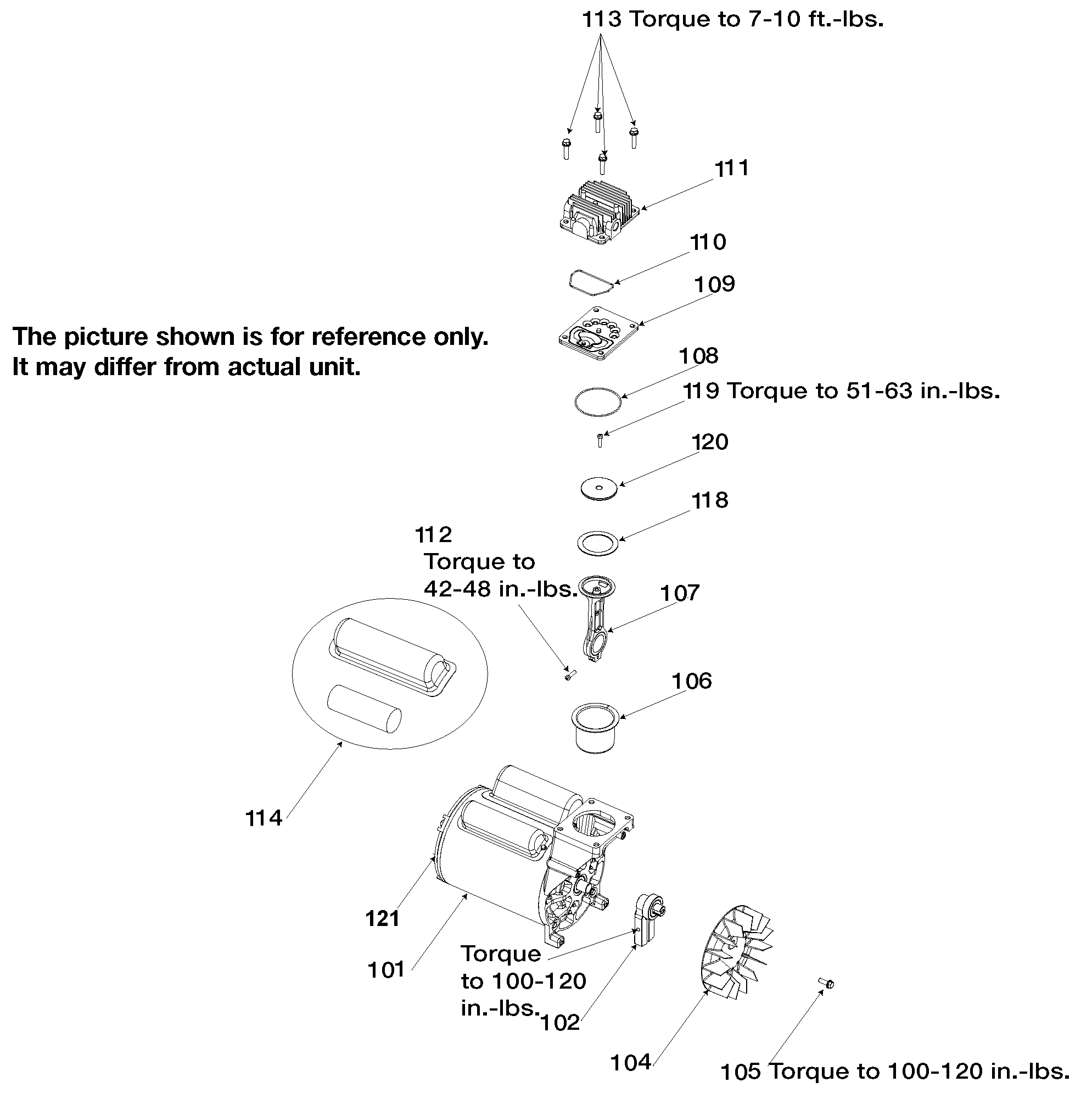 113 Torque to 7-10 ft.-lbs.

111

110

109

The picture shown is for reference only.
It may differ from actual unit.

108

119 Torque to 51-63 in.-lbs.

120

118

112
Torque to
42-48 in.-lbs.

107

106

114

121

101

Torque
to 100-120
in.-lbs.

102

104

105 Torque to 100-120 in.-lbs.