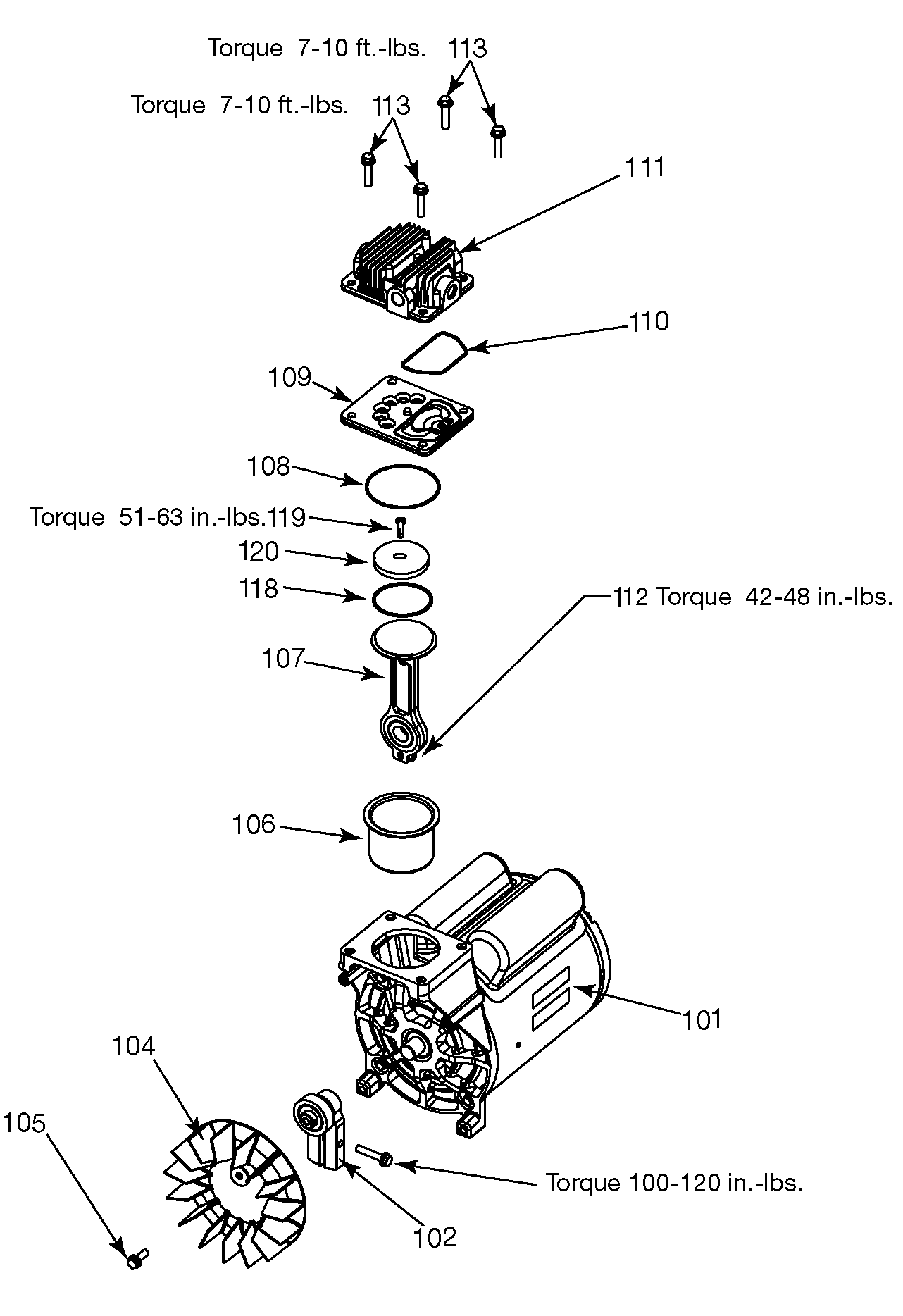 Torque 7-10 ft.-lbs. 113

Torque 7-10 ft.-lbs. 113

111

110

109

108

Torque 51-63 in.-lbs. 119

120

118

112 Torque 42-48 in.-lbs.

107

106

101

104

105

Torque 100-120 in.-lbs.

102