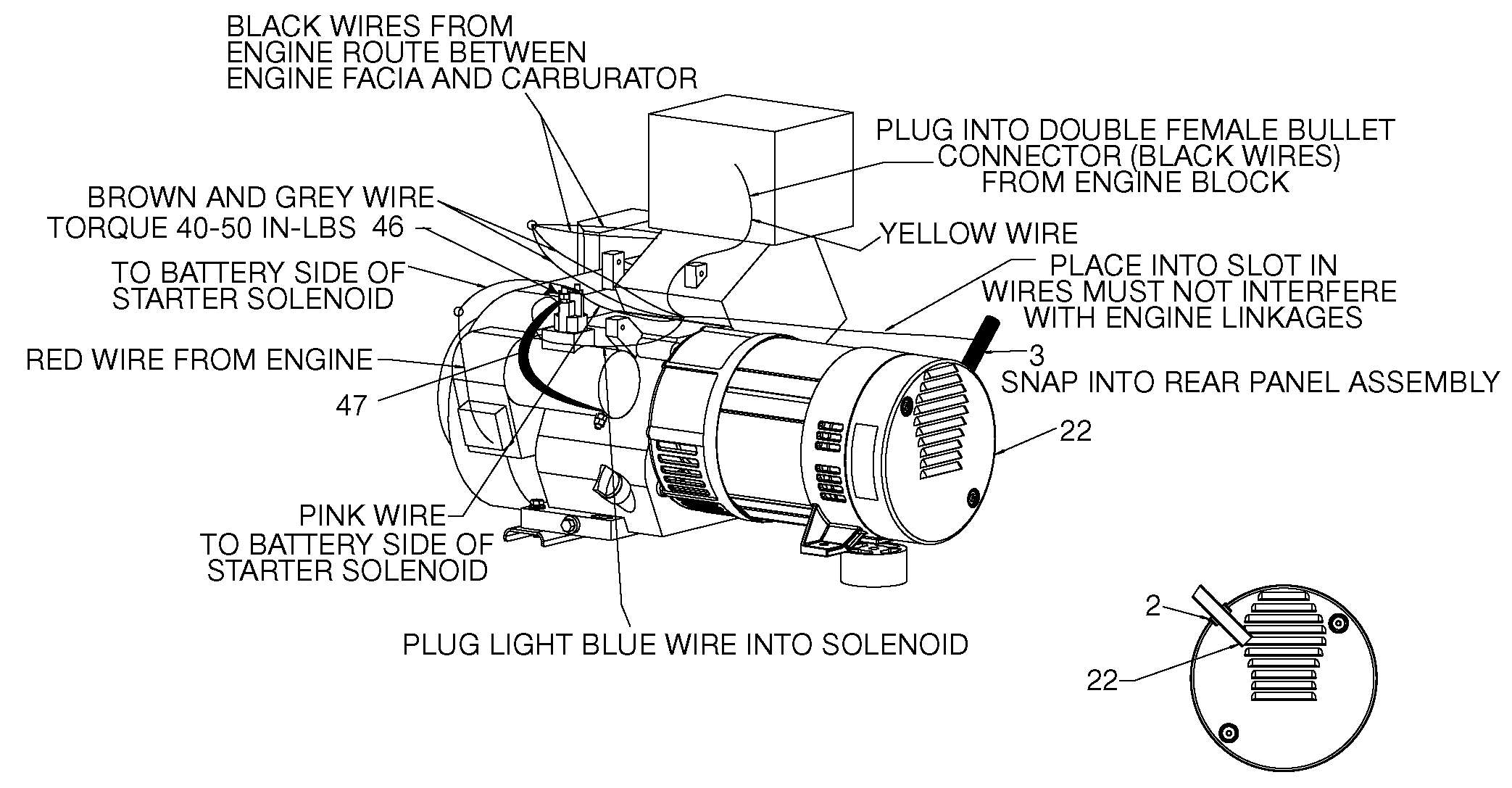 BLACK WIRES FROM
ENGINE ROUTE BETWEEN
ENGINE FACIA AND CARBURATOR

PLUG INTO DOUBLE FEMALE BULLET
CONNECTOR (BLACK WIRES)
FROM ENGINE BLOCK

BROWN AND GREY WIRE

TORQUE 40-50 IN-LBS 46

YELLOW WIRE

TO BATTERY SIDE OF
STARTER SOLENOID

PLACE INTO SLOT IN
WIRES MUST NOT INTERFERE
WITH ENGINE LINKAGES

RED WIRE FROM ENGINE

3
SNAP INTO REAR PANEL ASSEMBLY

47

22

PINK WIRE
TO BATTERY SIDE OF
STARTER SOLENOID

PLUG LIGHT BLUE WIRE INTO SOLENOID

2

22