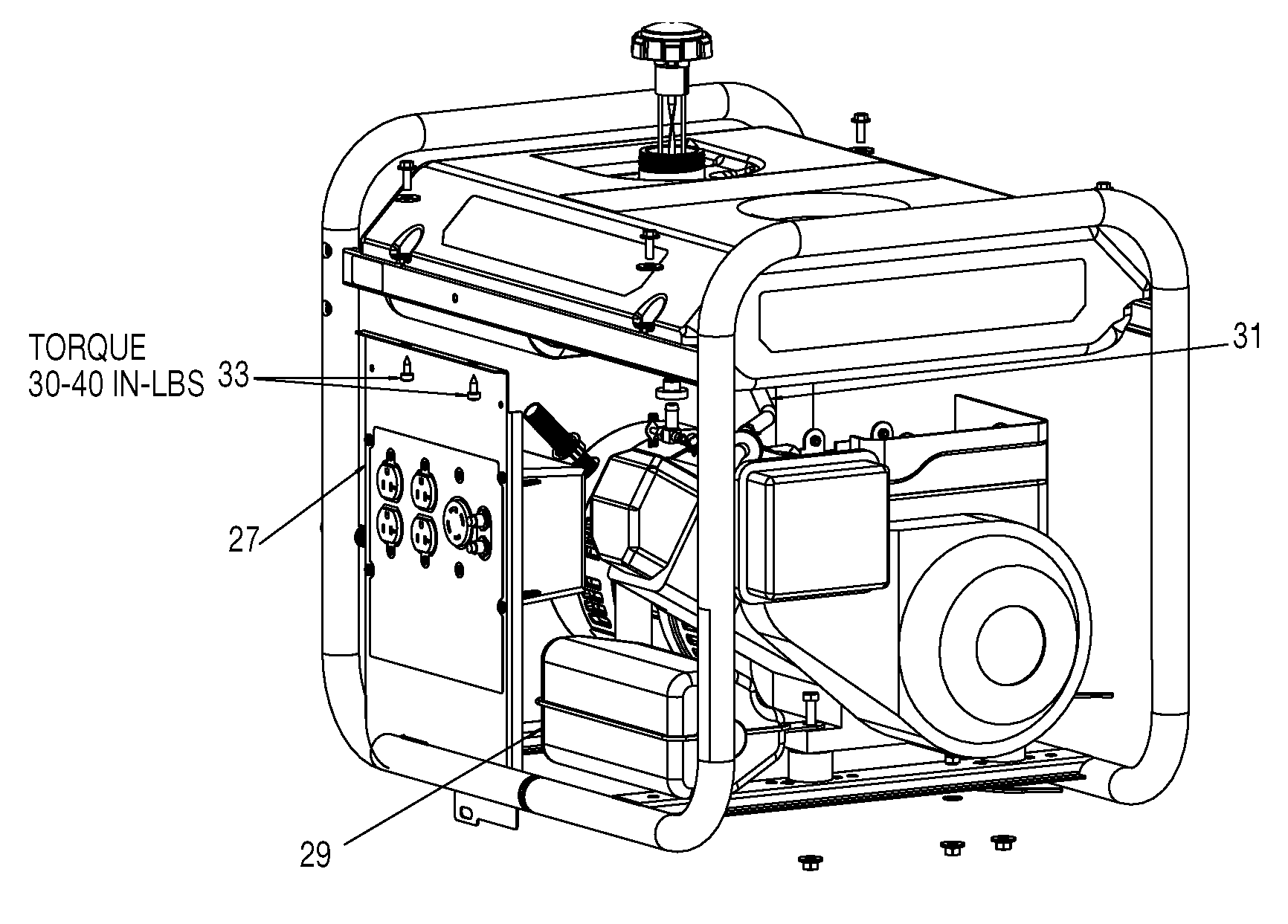 TORQUE
30-40 IN-LBS
33

31

27

29