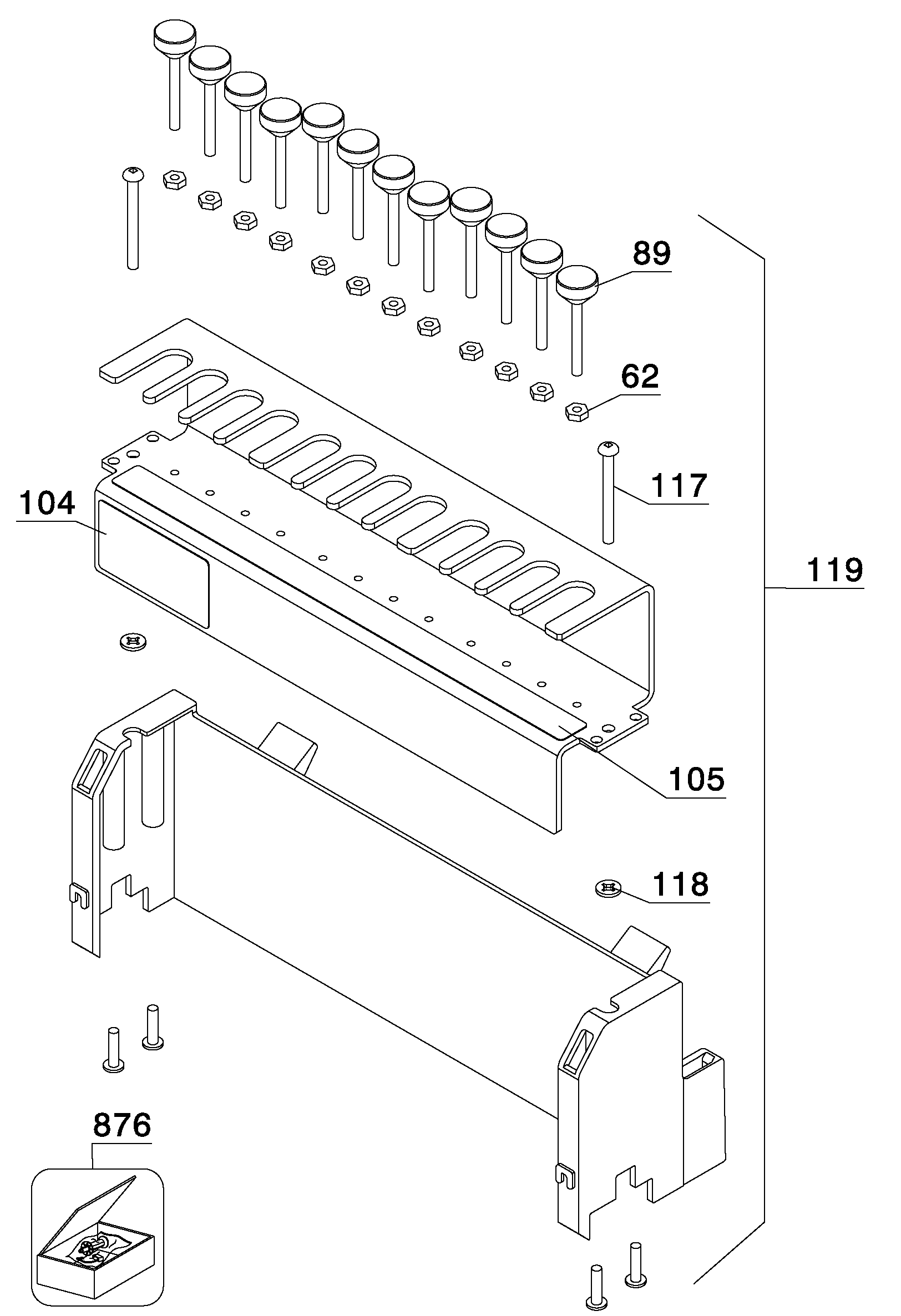 89
62
117
104
119
105
118
876