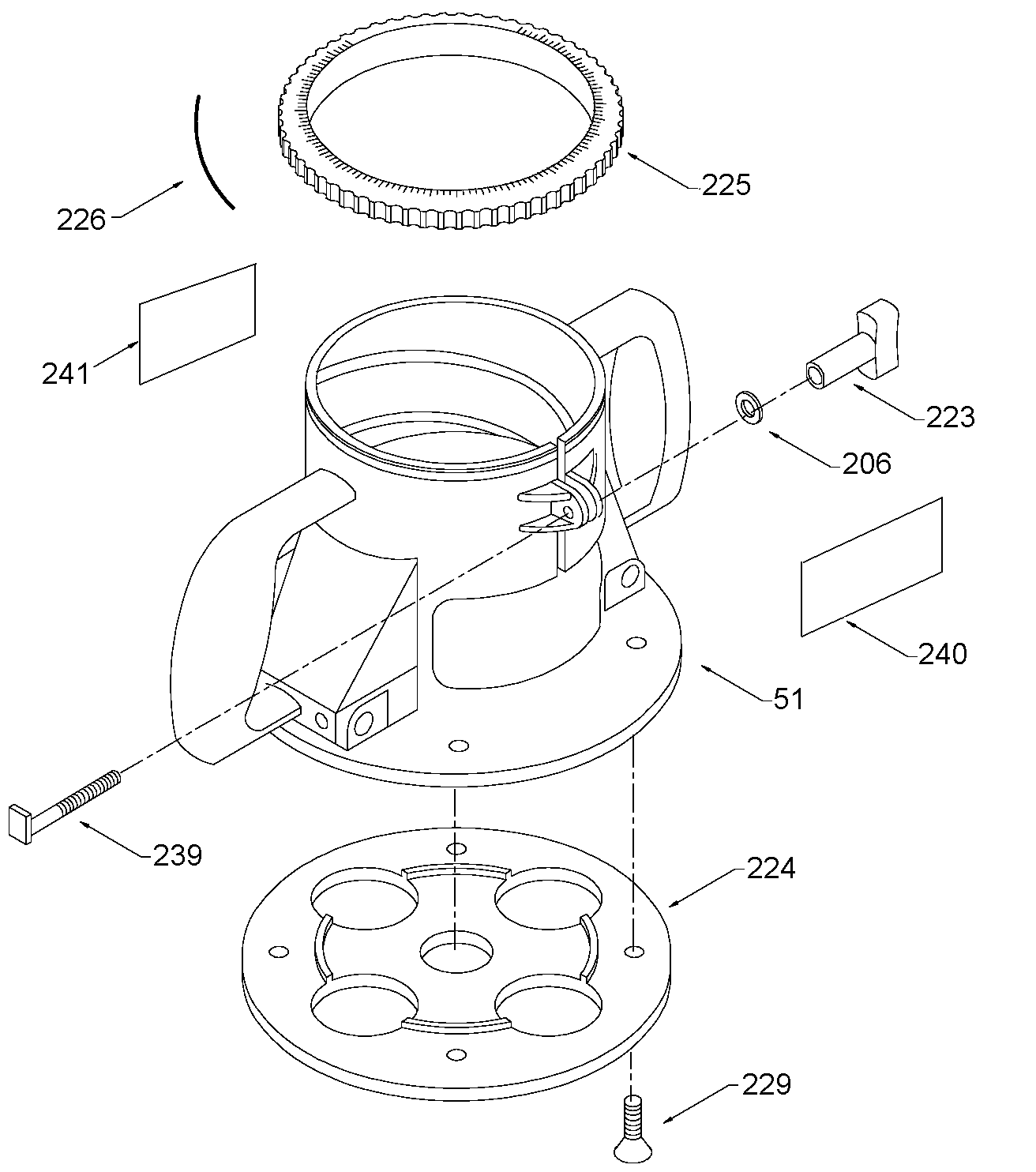 225
226
241
223
206
240
51
239
224
229