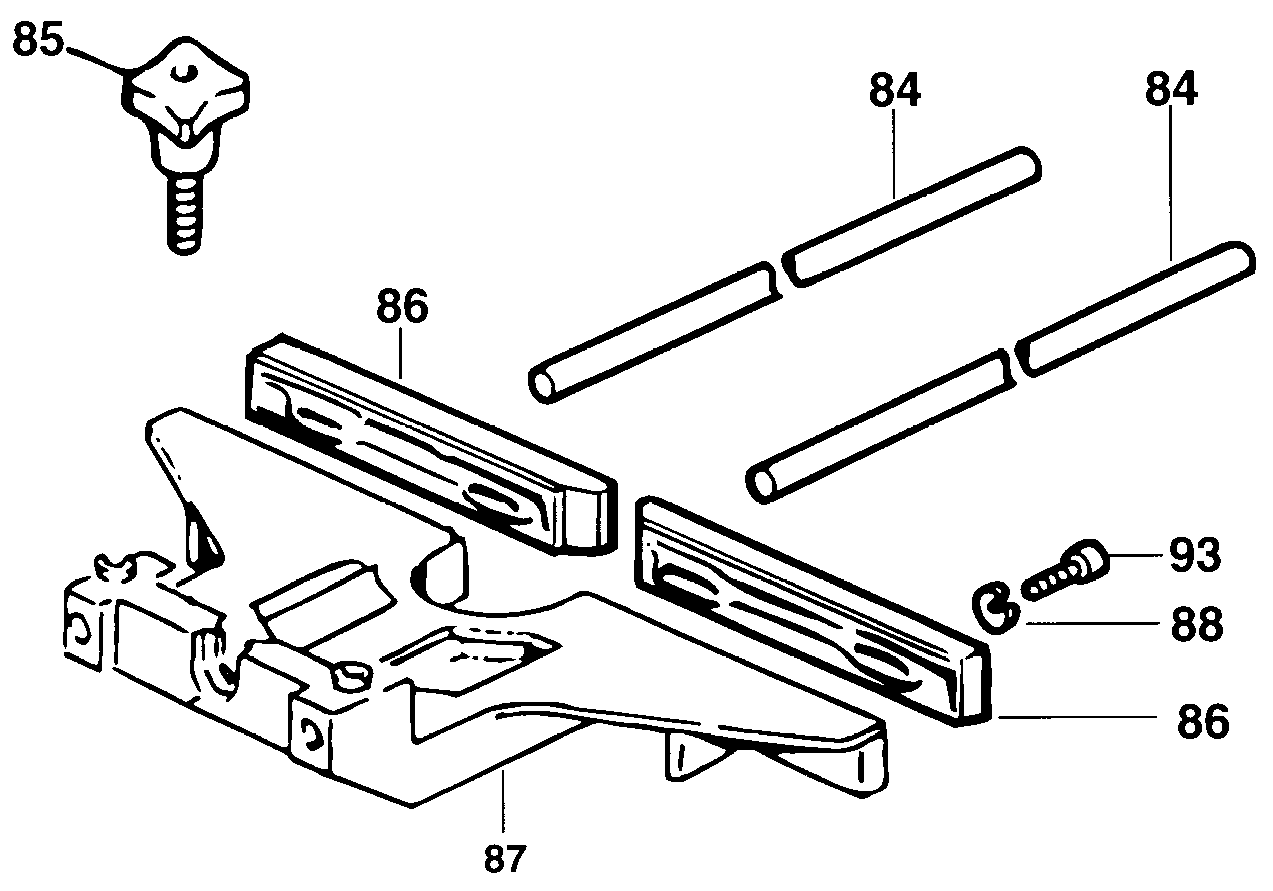 85
84
84
86
93
88
86
87