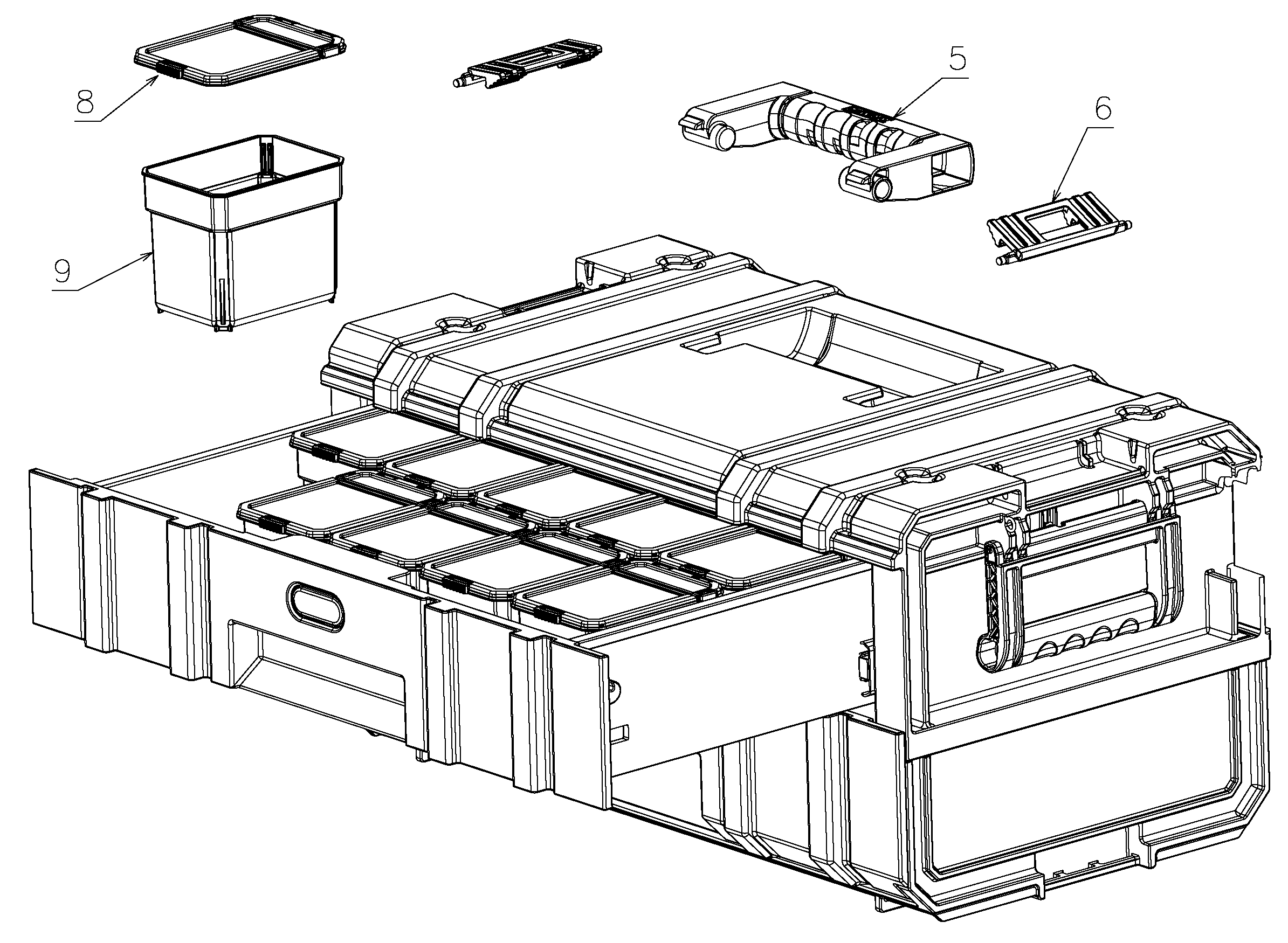 8

5

6

9