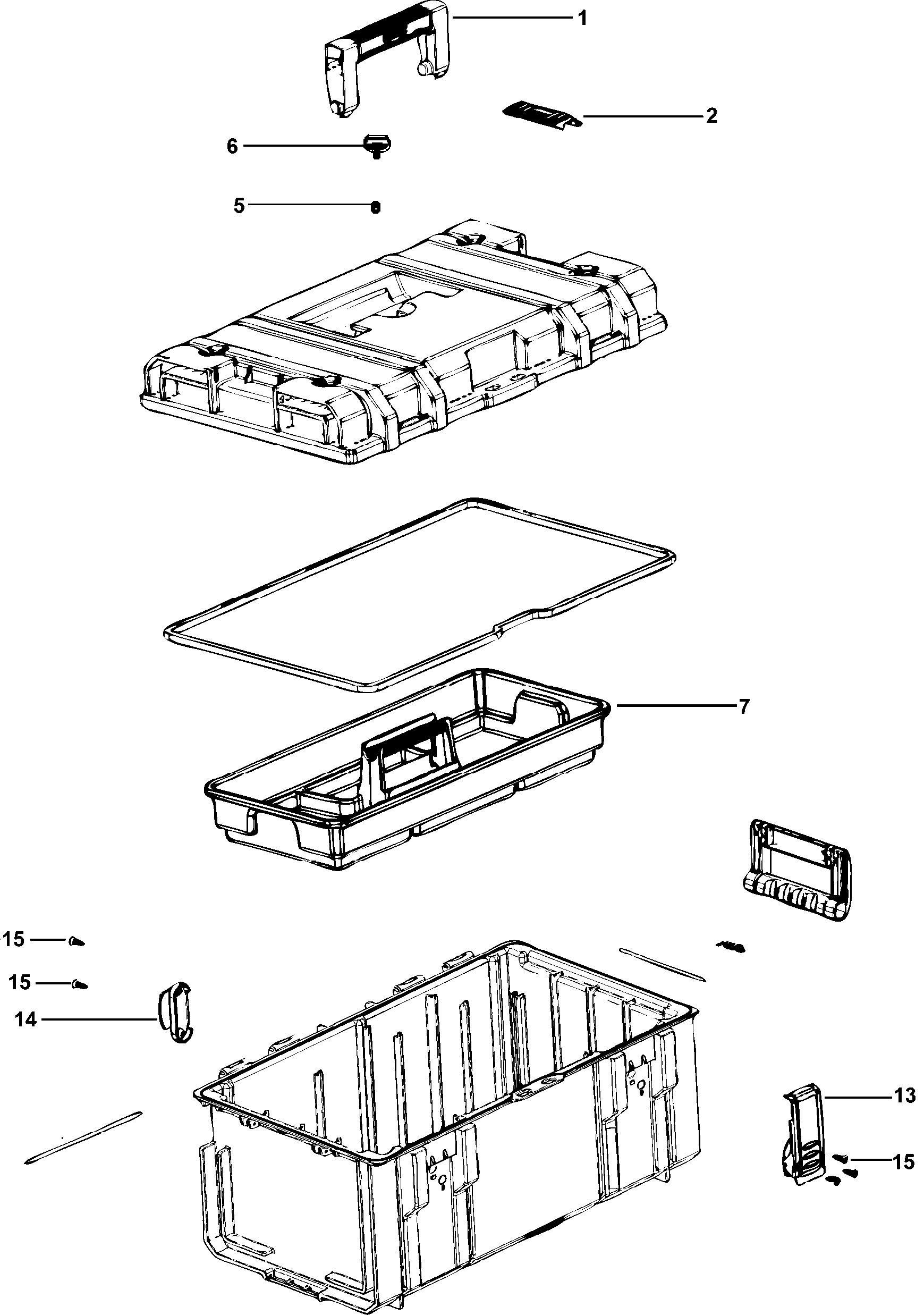 1
2
6
5
7
15
15
14
13
15