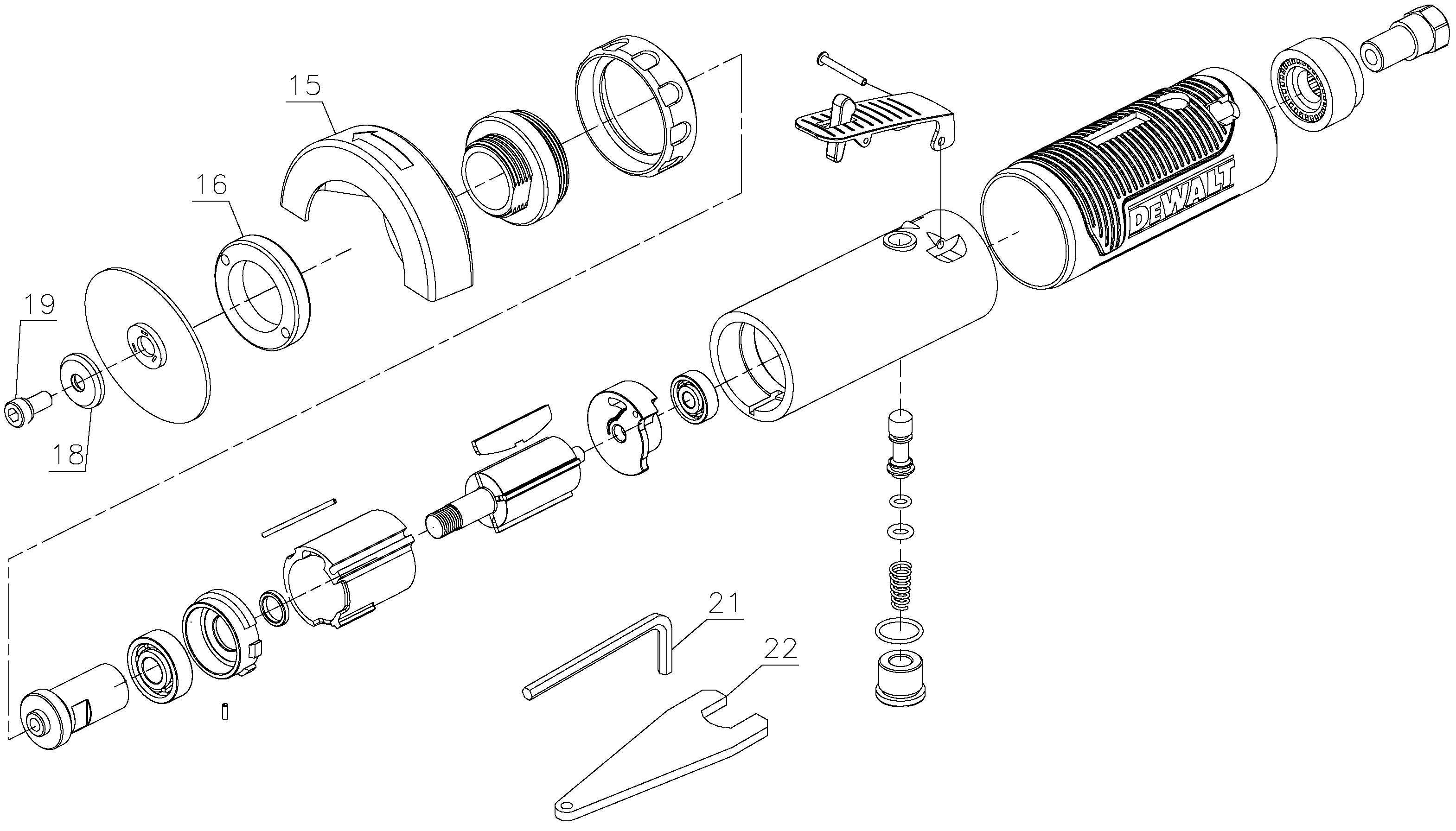 15
16
19
18
DEWALT
21
22