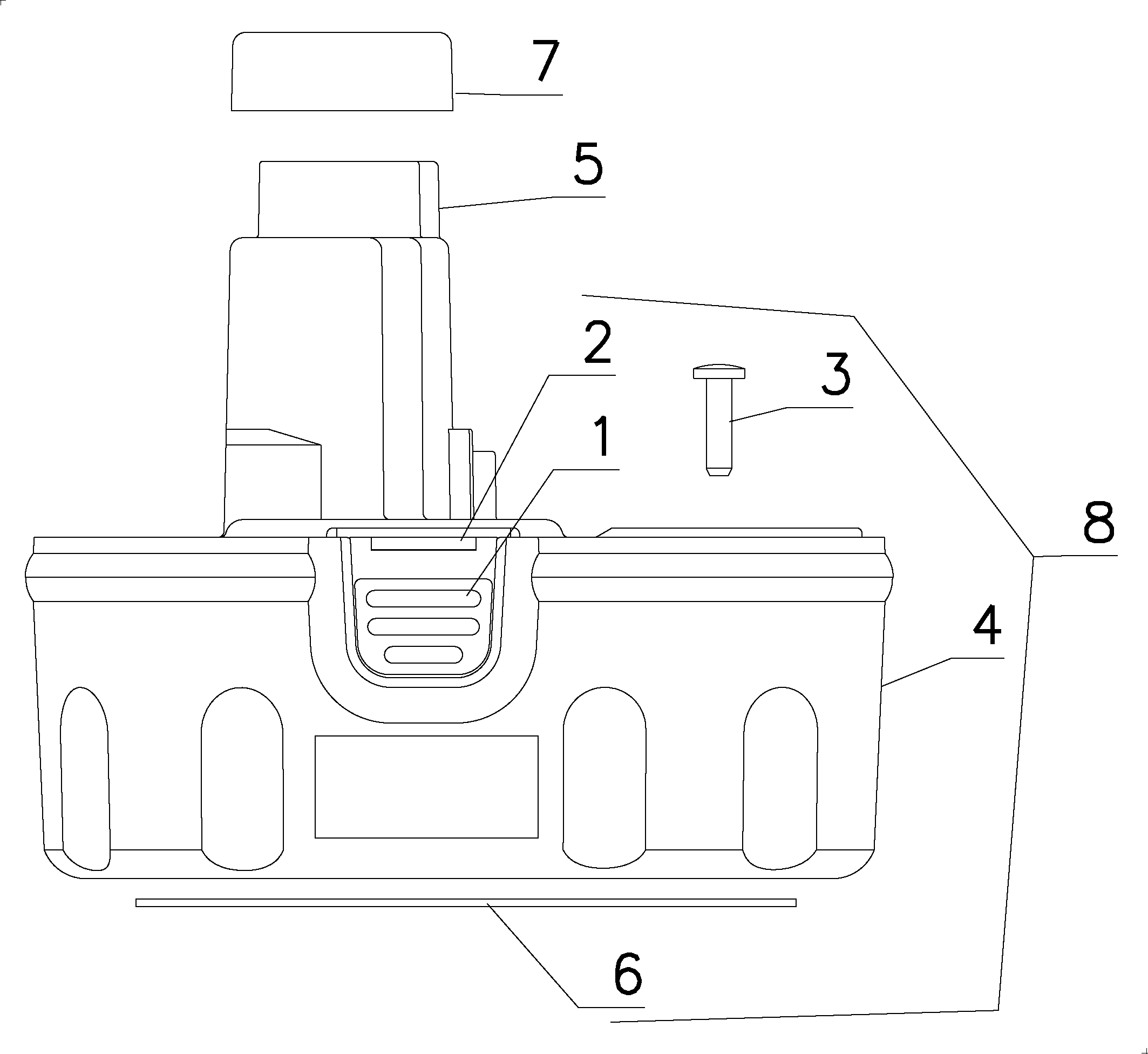 7
5
2
3
1
8
4
6