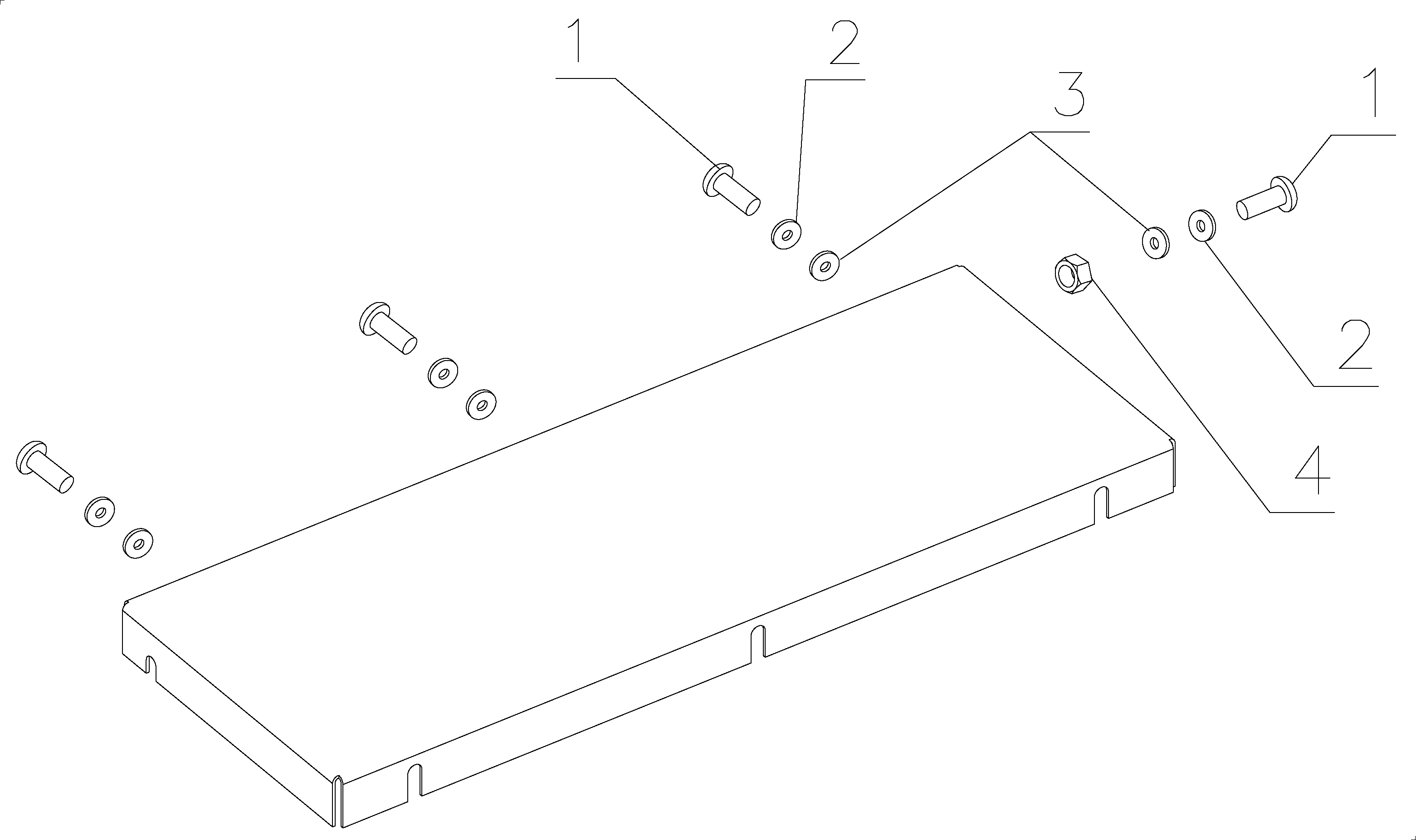 1
2
3
1
2
4