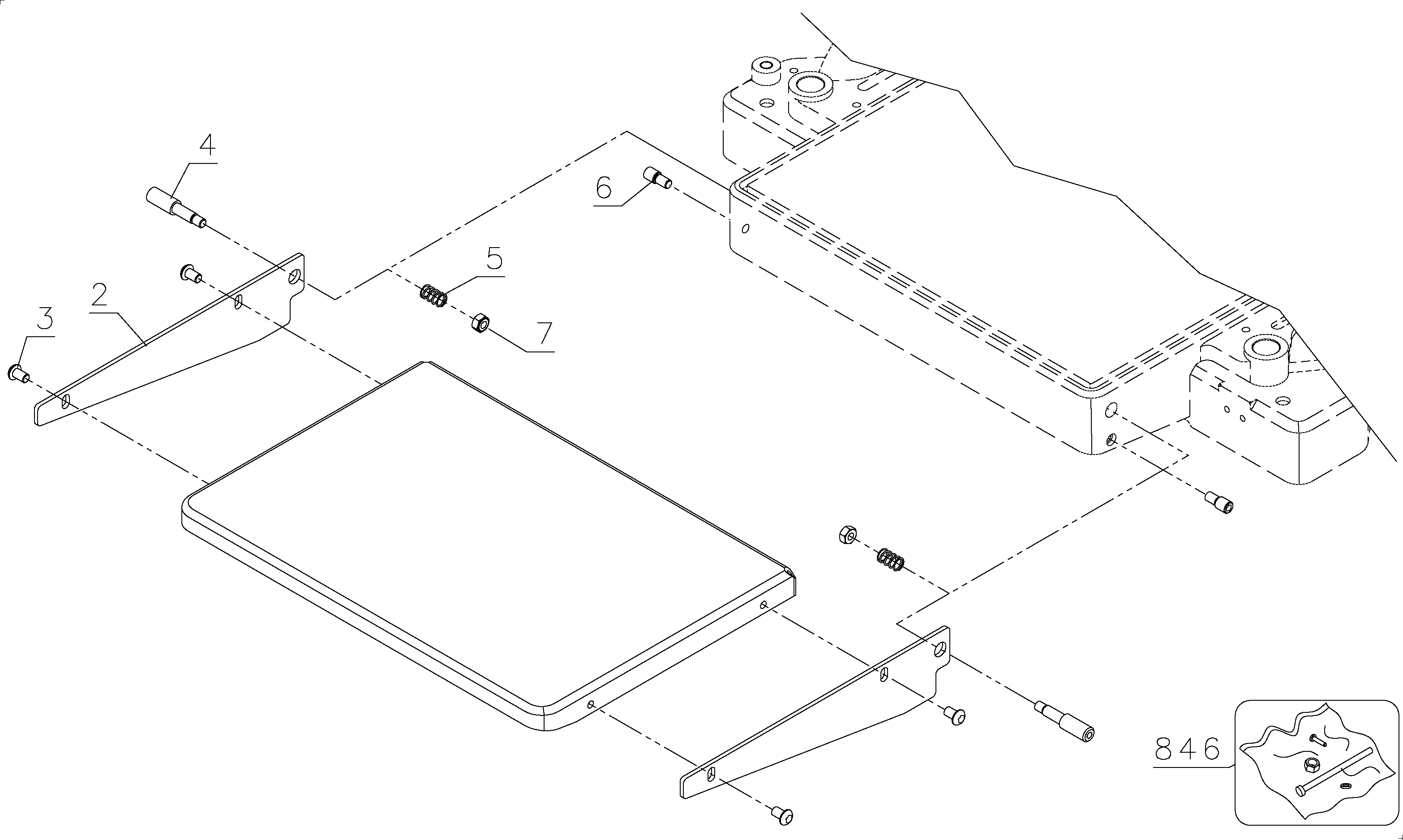 4
6
5
2
3
7
846