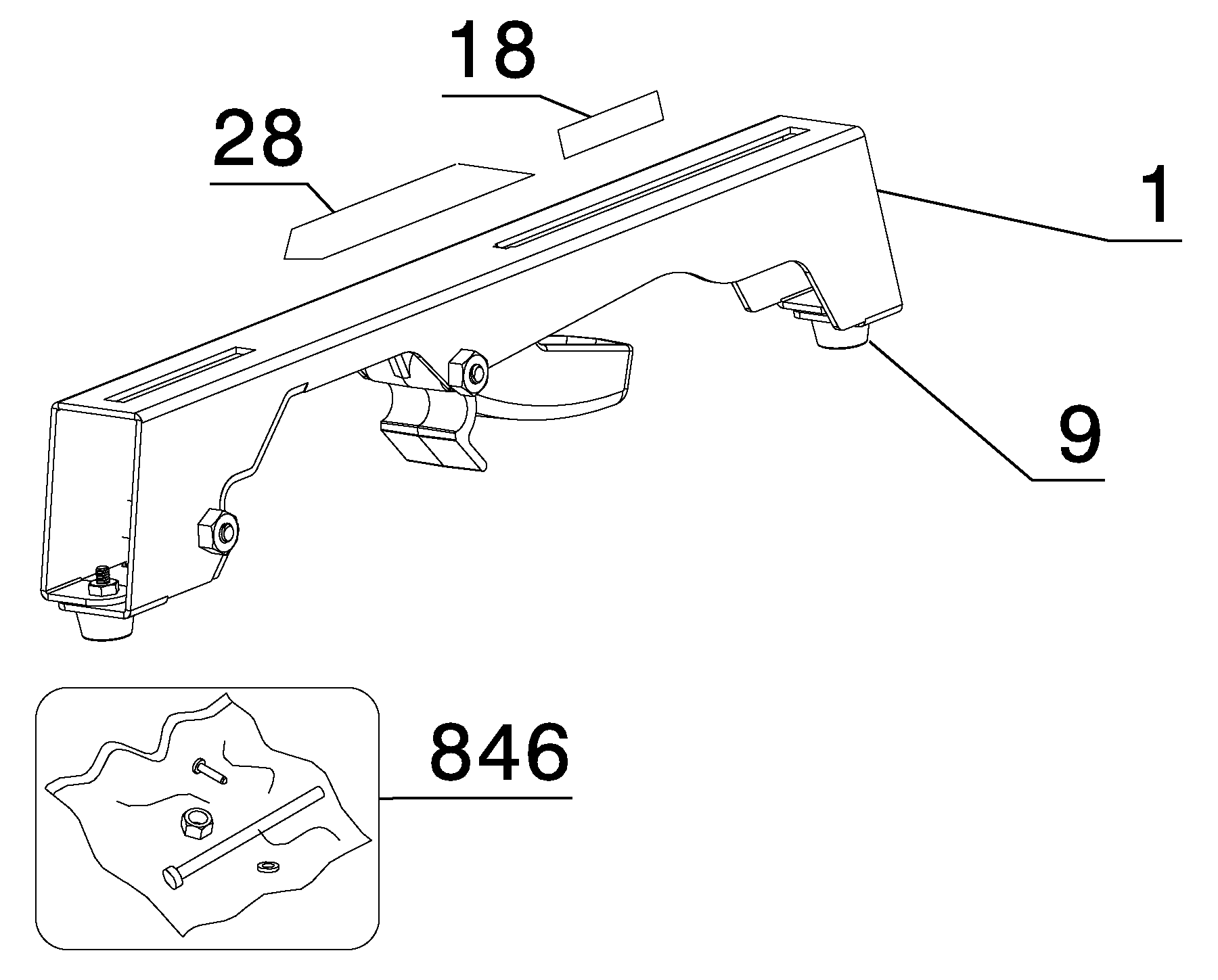 18
28
1
9
846