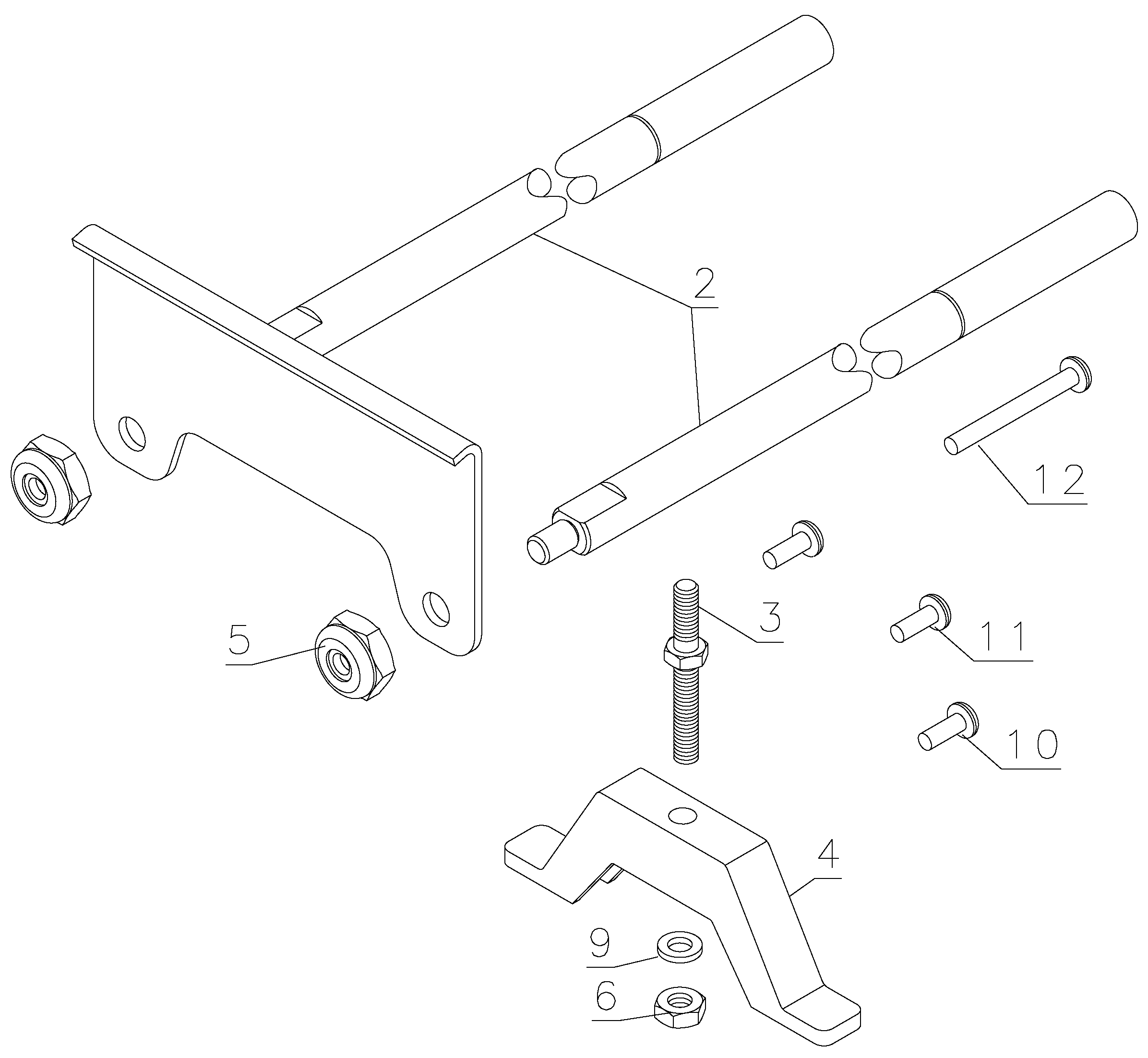 2
12
3
11
5
10
4
9
6