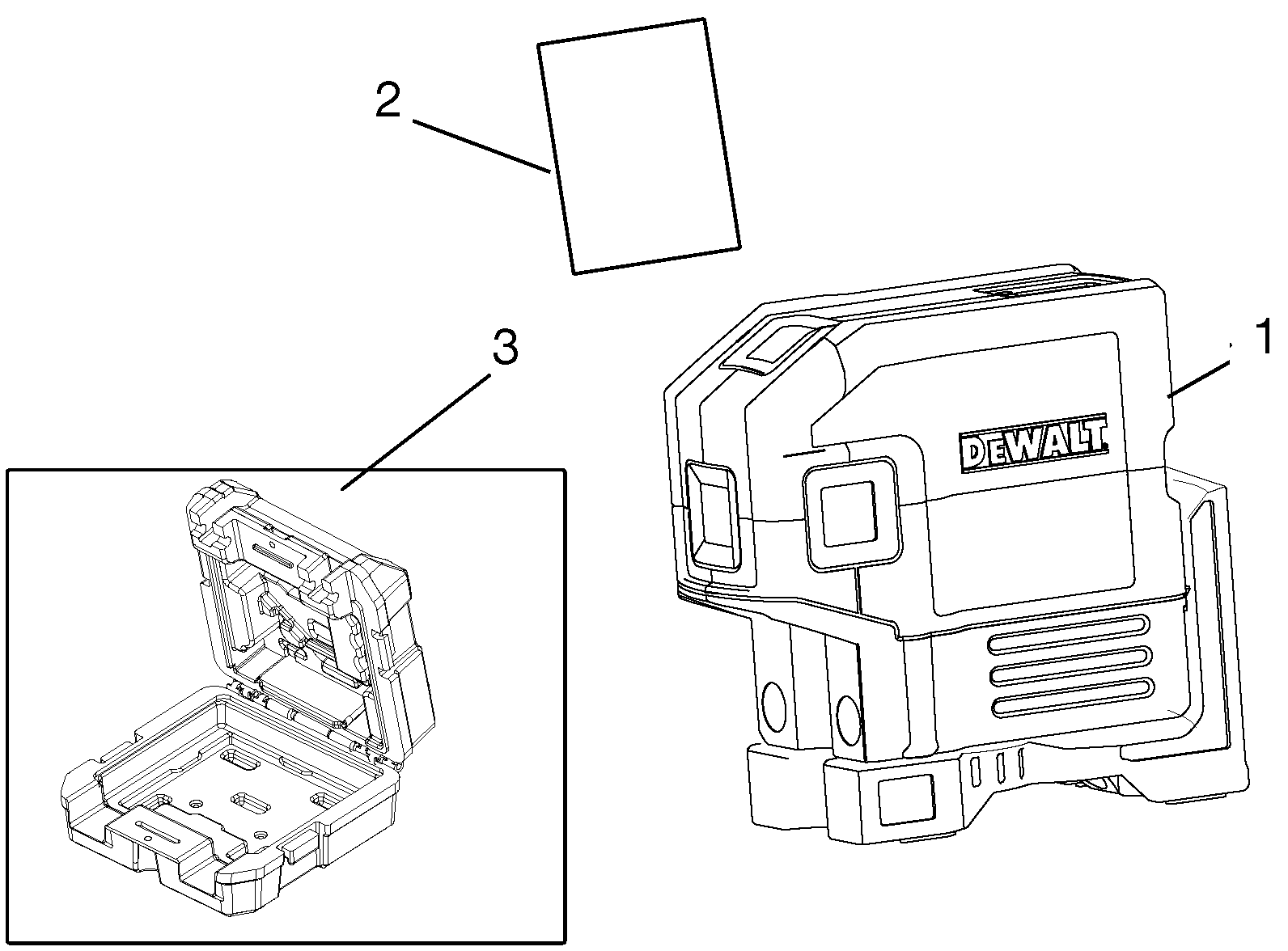 2

3

1

DEWALT