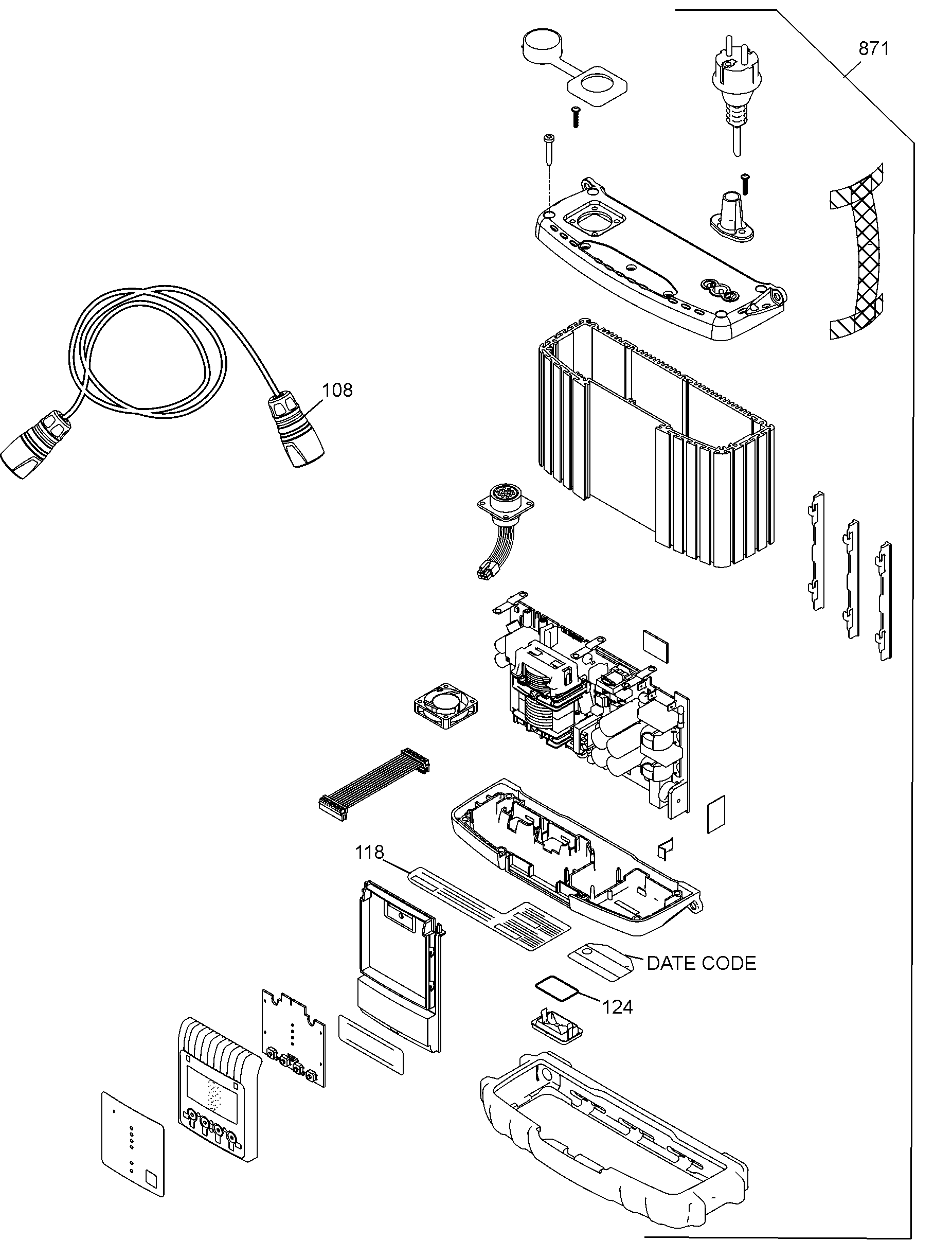 871

108

118

DATE CODE

124