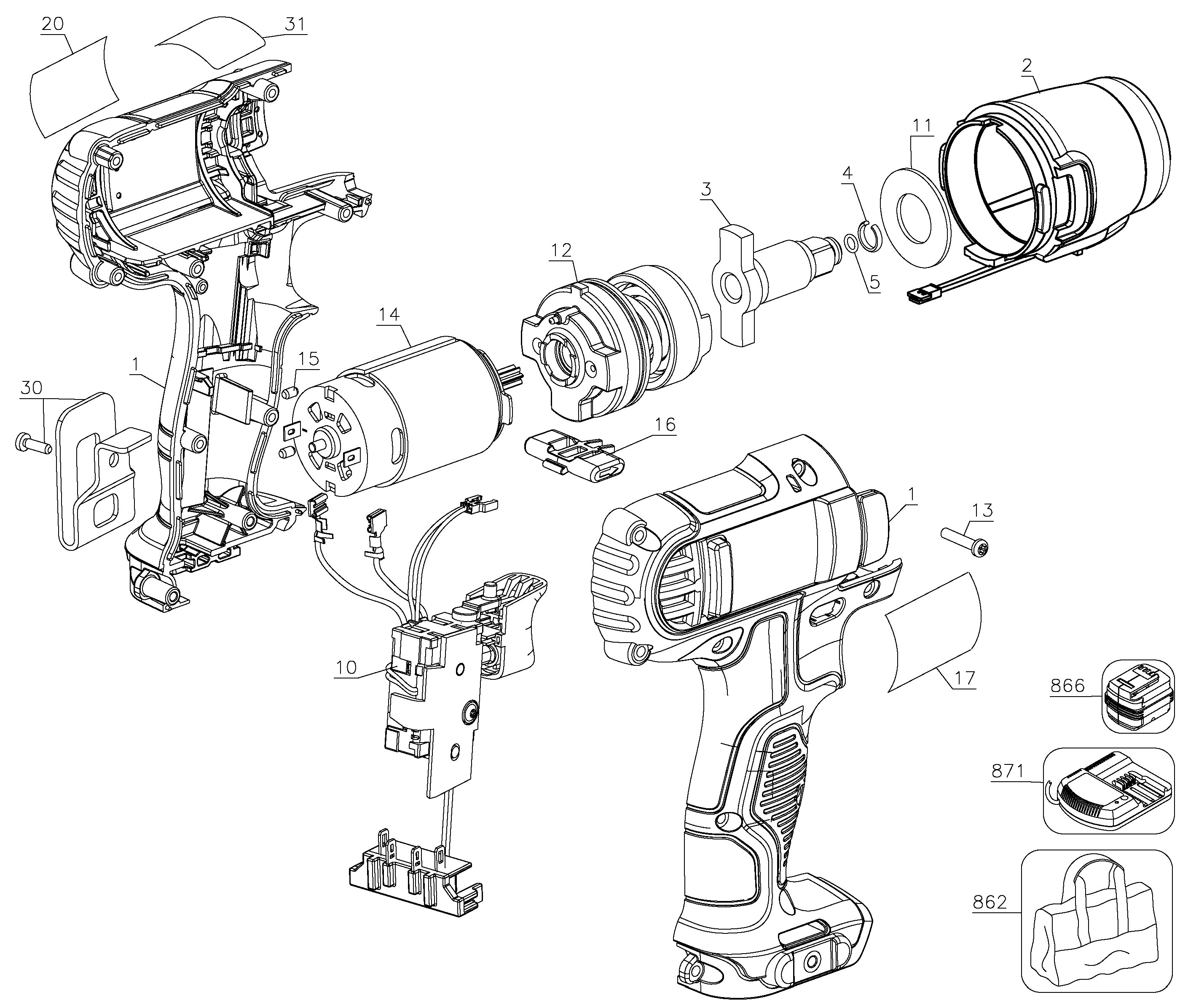 20
31
2
11
4
3
12
5
14
15
1
30
16
1
13
10
17
866
871
862