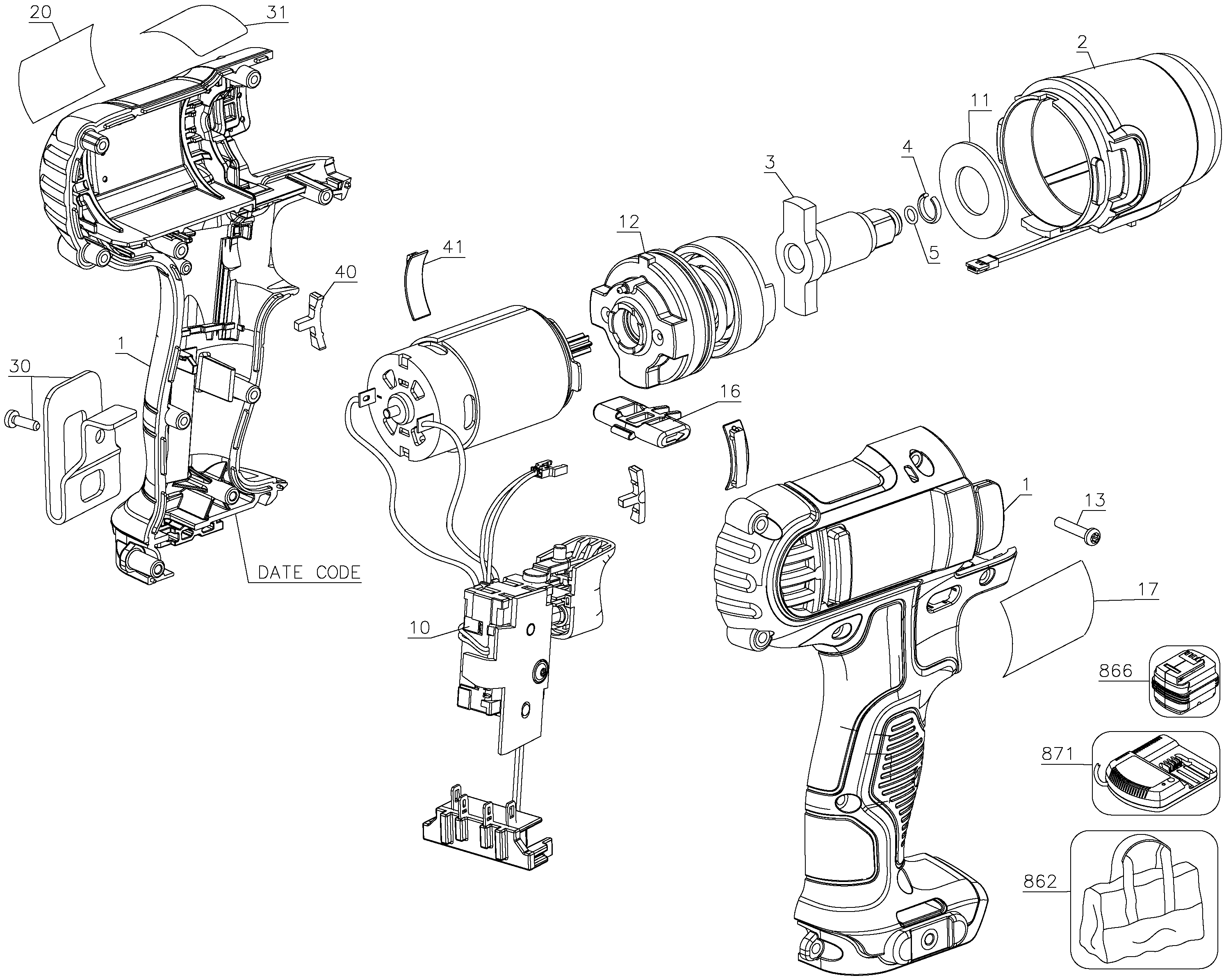 20
31
2
11
4
3
12
5
41
40
1
30
16
1
13
DATE CODE
17
10
866
871
862