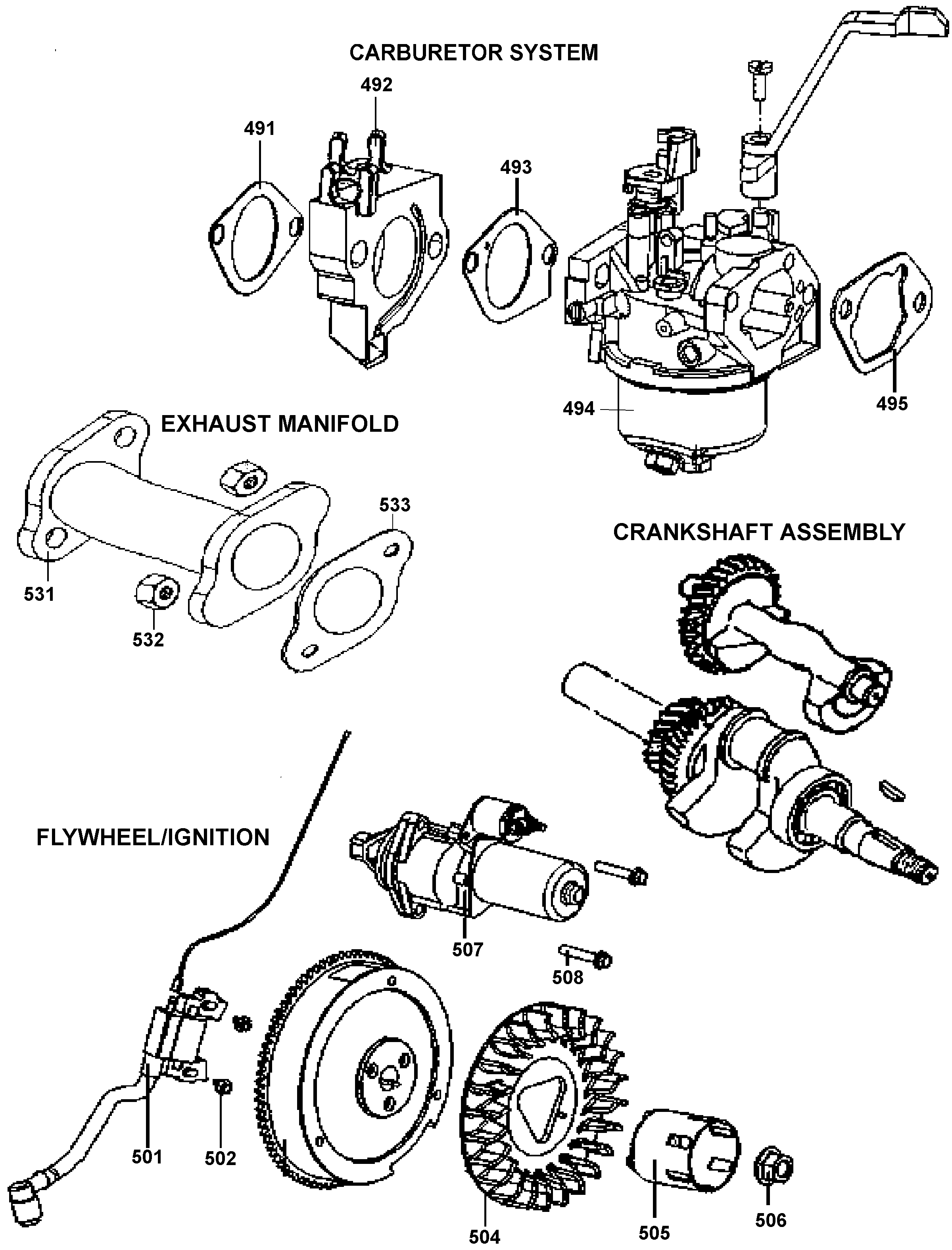 CARBURETOR SYSTEM

492

491

493

494

495

EXHAUST MANIFOLD

533

531

532

CRANKSHAFT ASSEMBLY

FLYWHEEL/IGNITION

507

508

501

502

504

505

506