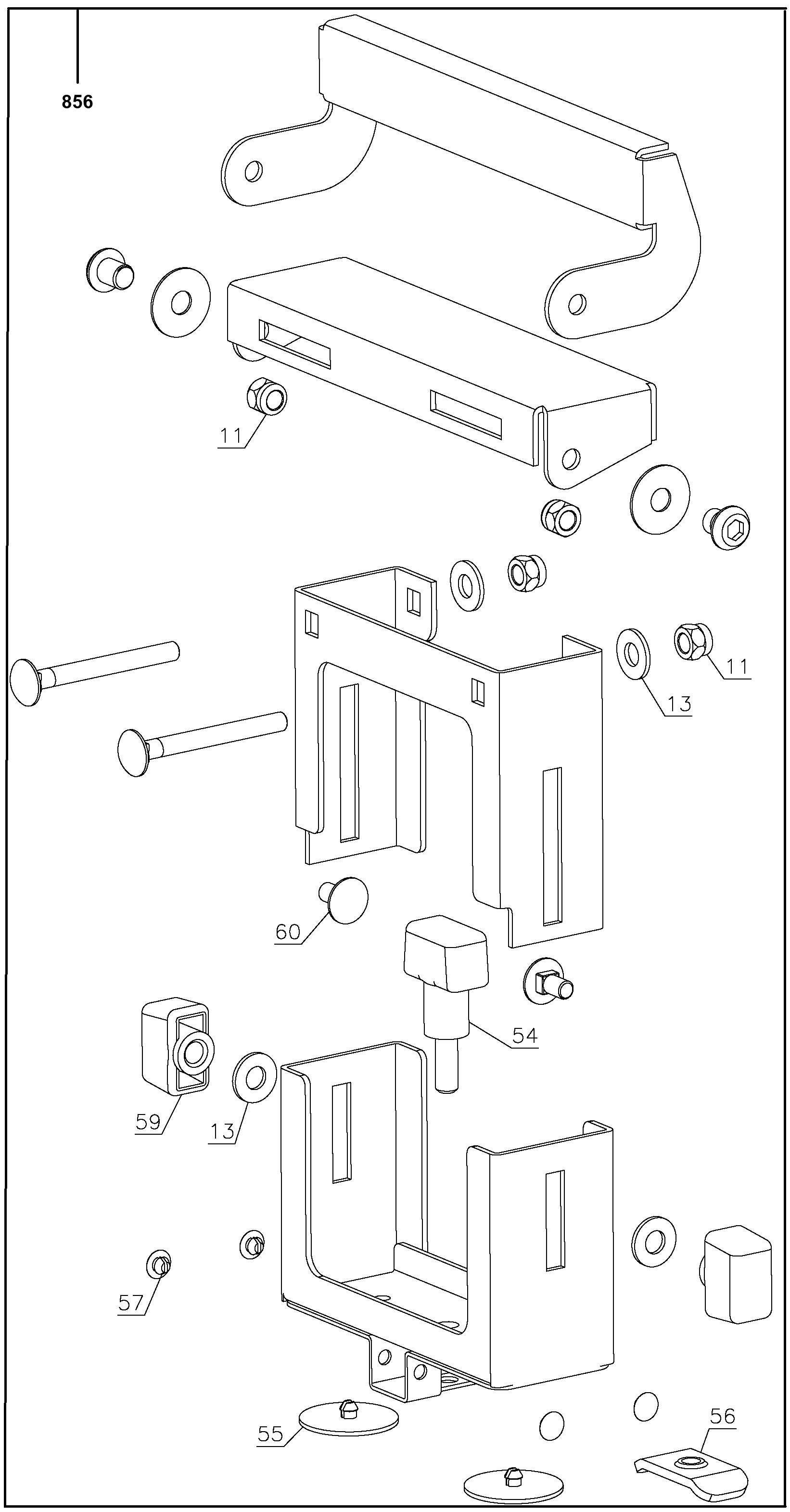 856

11

11

13

60

54

59

13

57

55

56