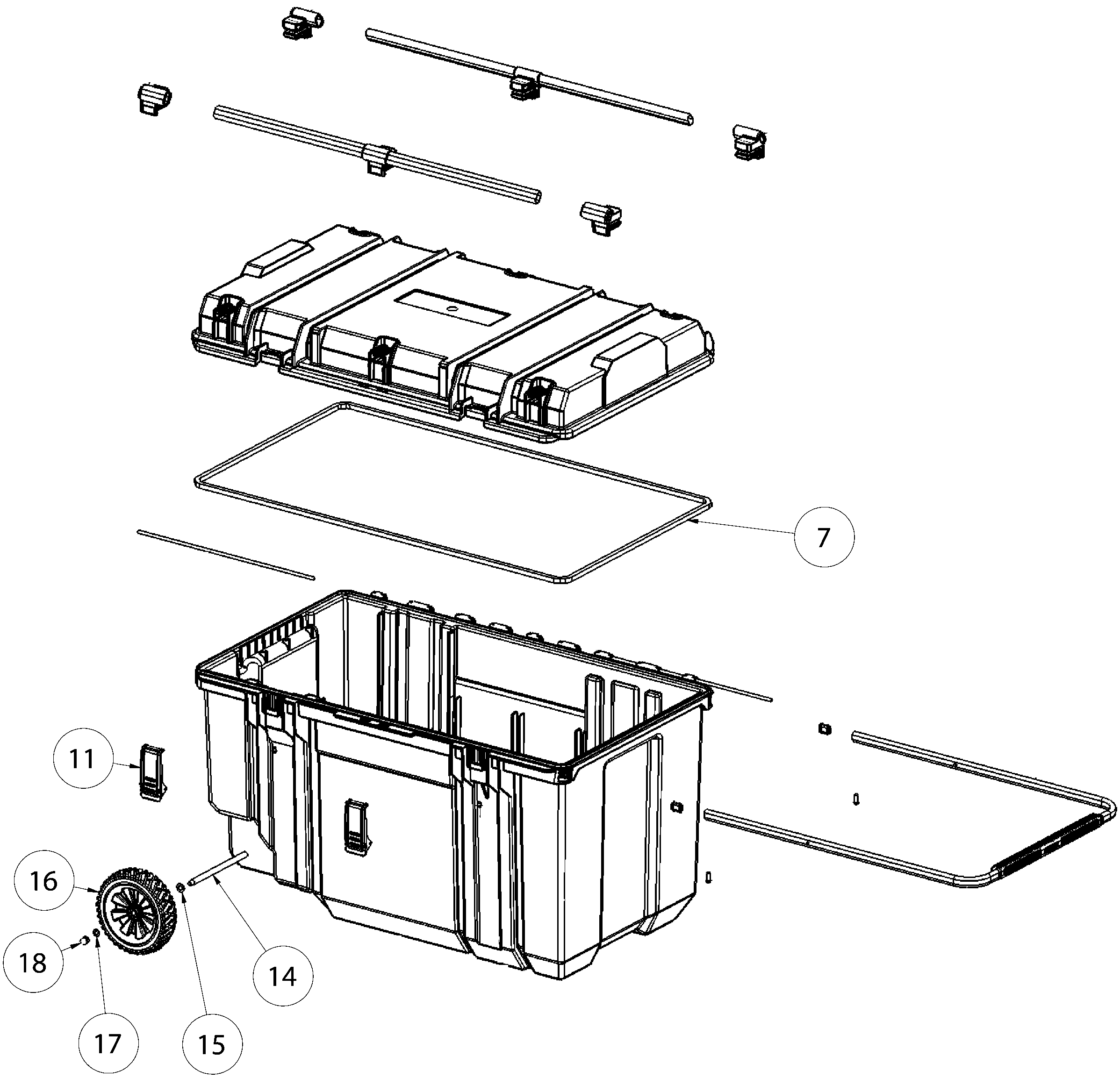 7

11

16

18

14

17

15