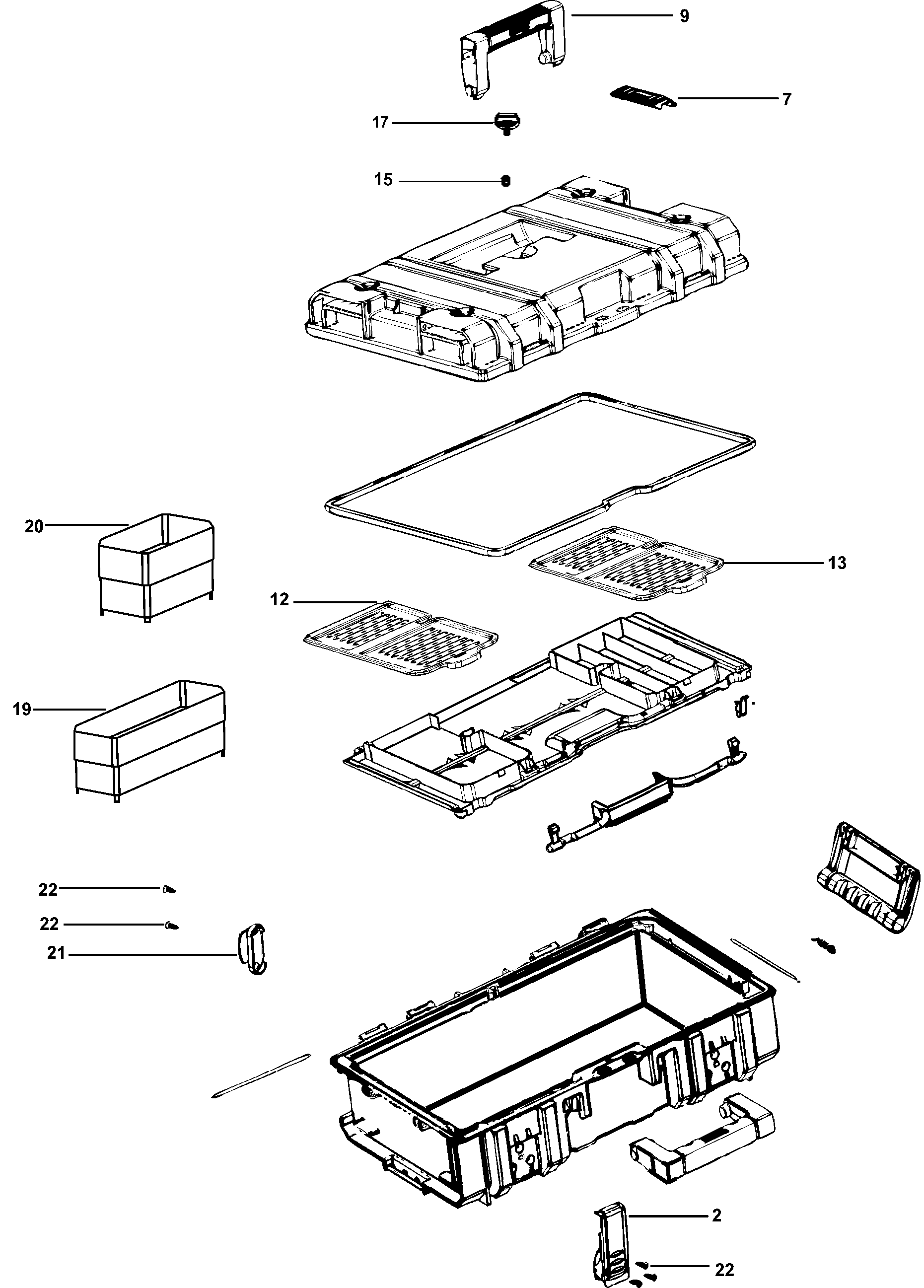 9
7
17
15
20
13
12
19
22
22
21
2
22