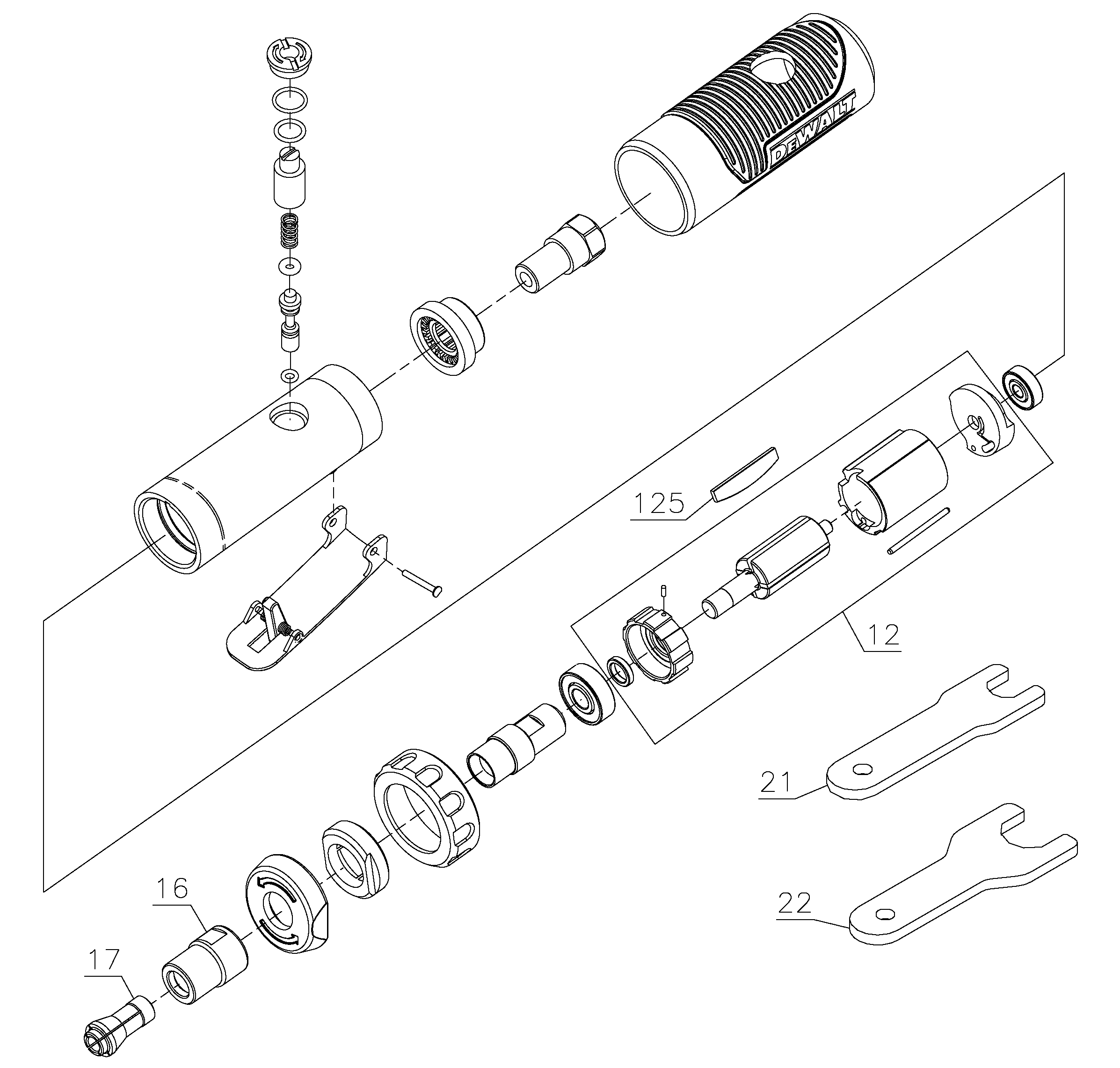 DEWALT

125

12

21

22

16

17