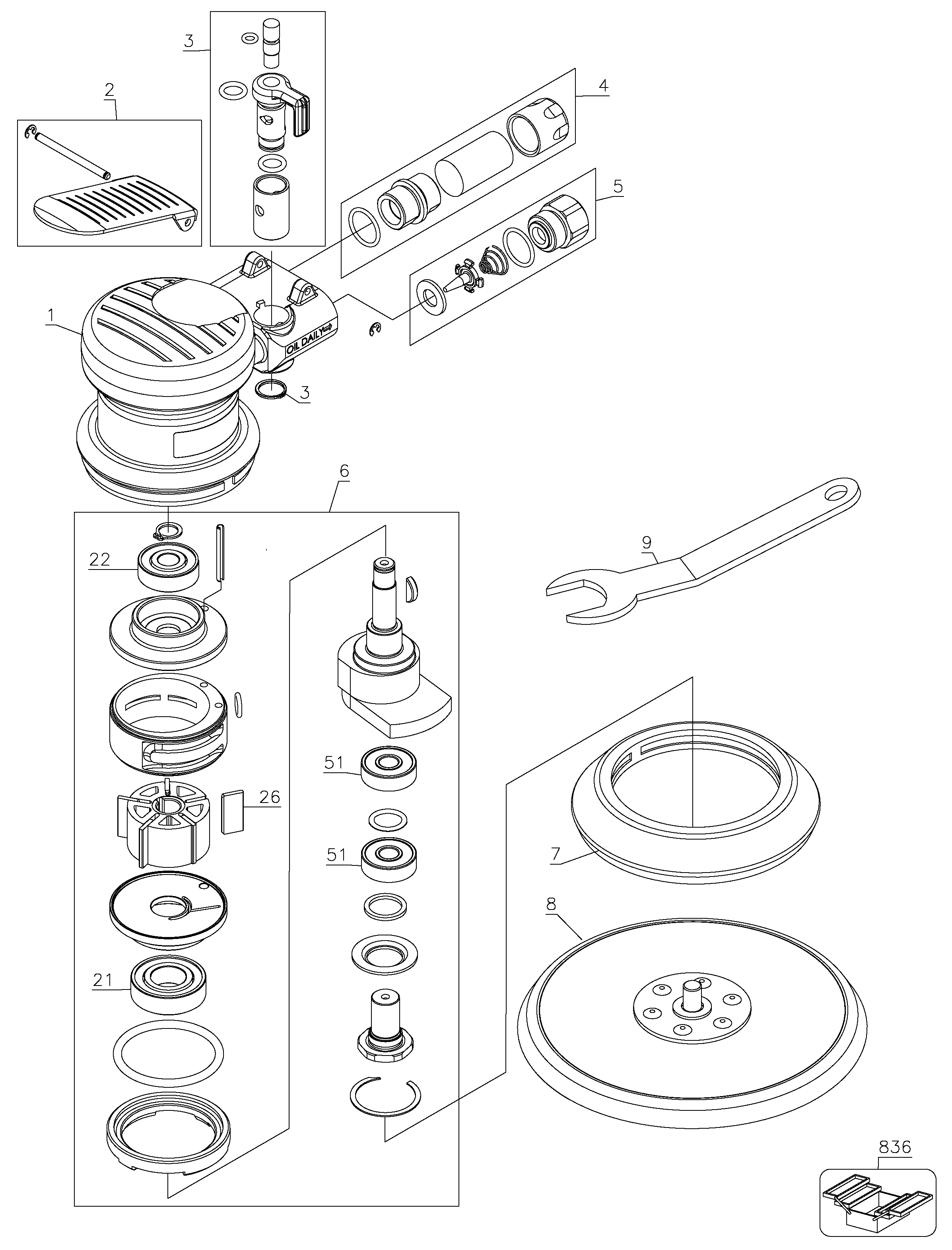 3
2
4
5
1
OIL DAILY
3
6
22
9
51
26
51
7
8
21
836