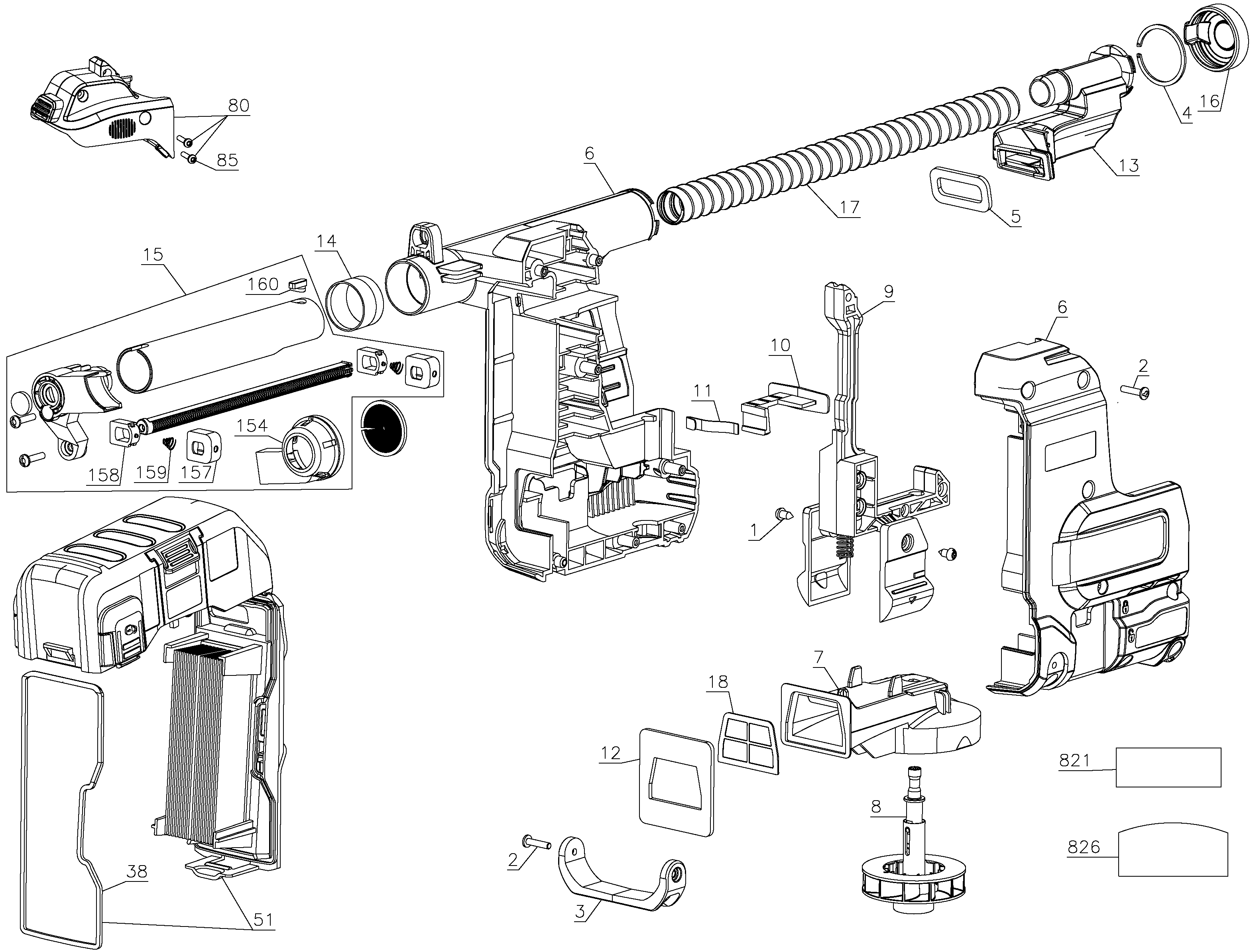 80
85
4
16
13
6
17
5
15
14
160
9
6
10
2
11
154
158
159
157
1
7
18
12
821
8
826
2
38
3
51