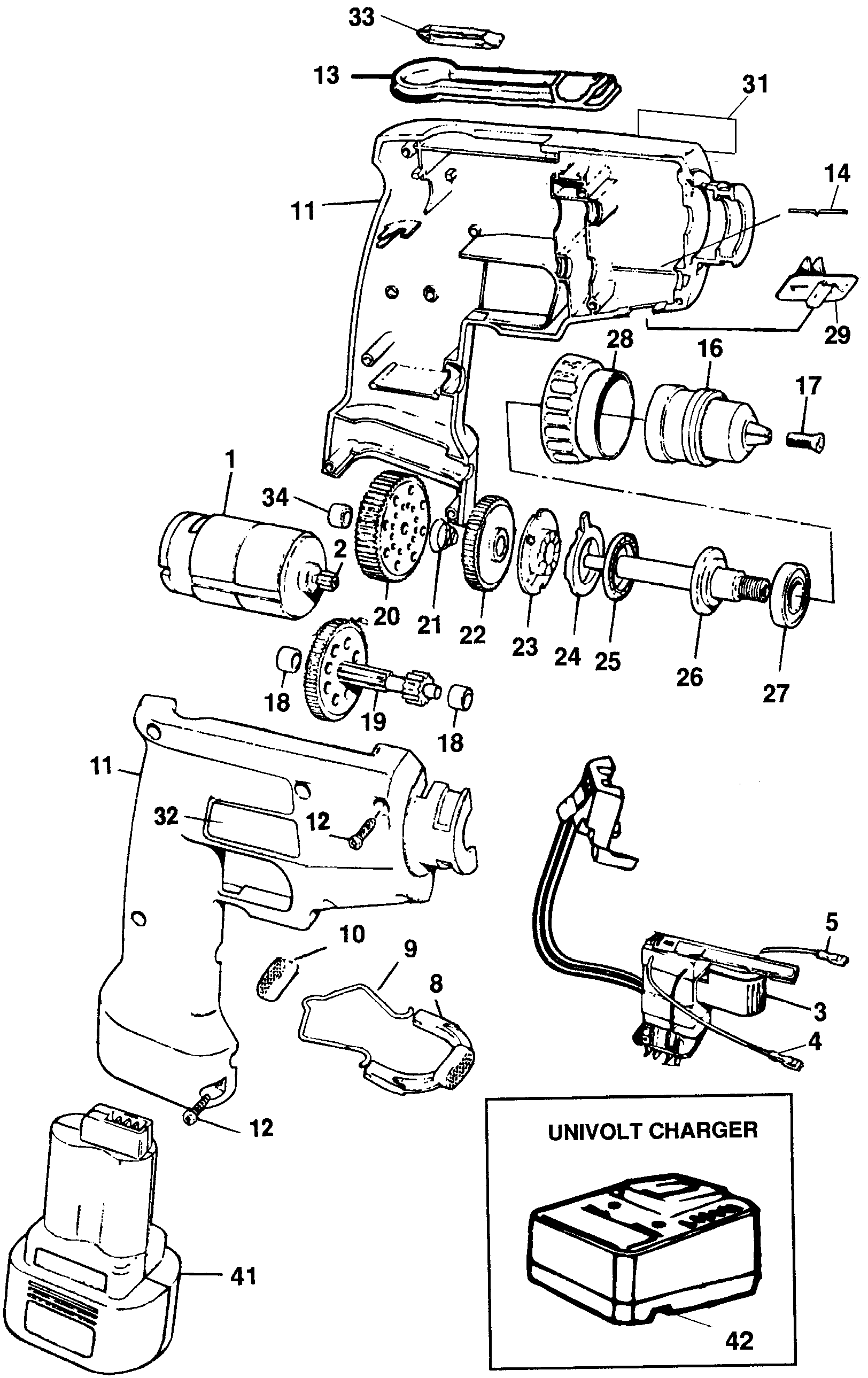 33
13
31
11
14
29
28
16
17
1
34
2
20
21
22
23
24
25
26
27
18
19
18
11
32
12
10
9
8
5
3
4
12
UNIVOLT CHARGER
41
42