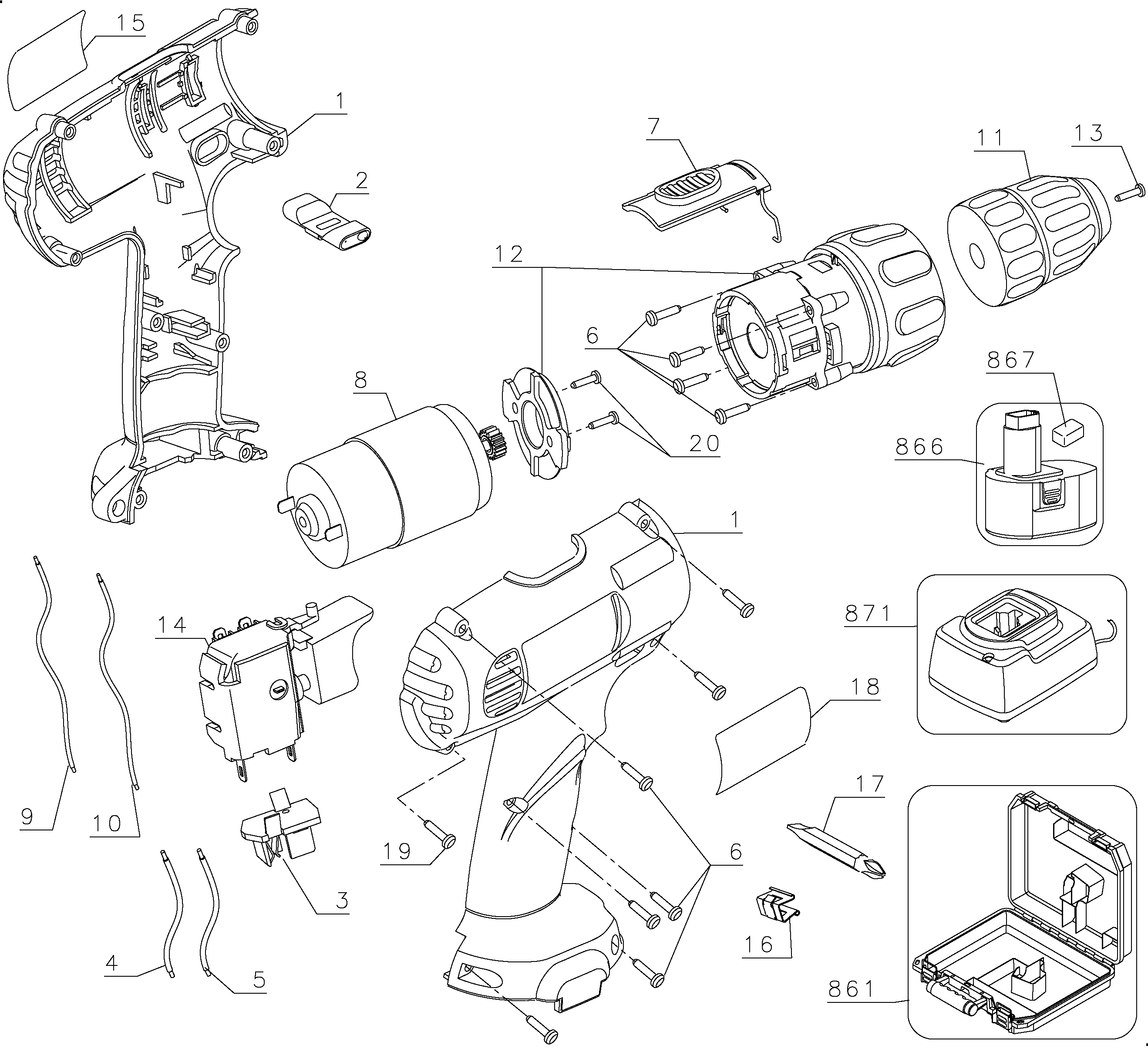 15
1
2
7
11
13
12
6
867
8
20
866
1
871
14
18
9
10
17
19
6
3
16
4
5
861