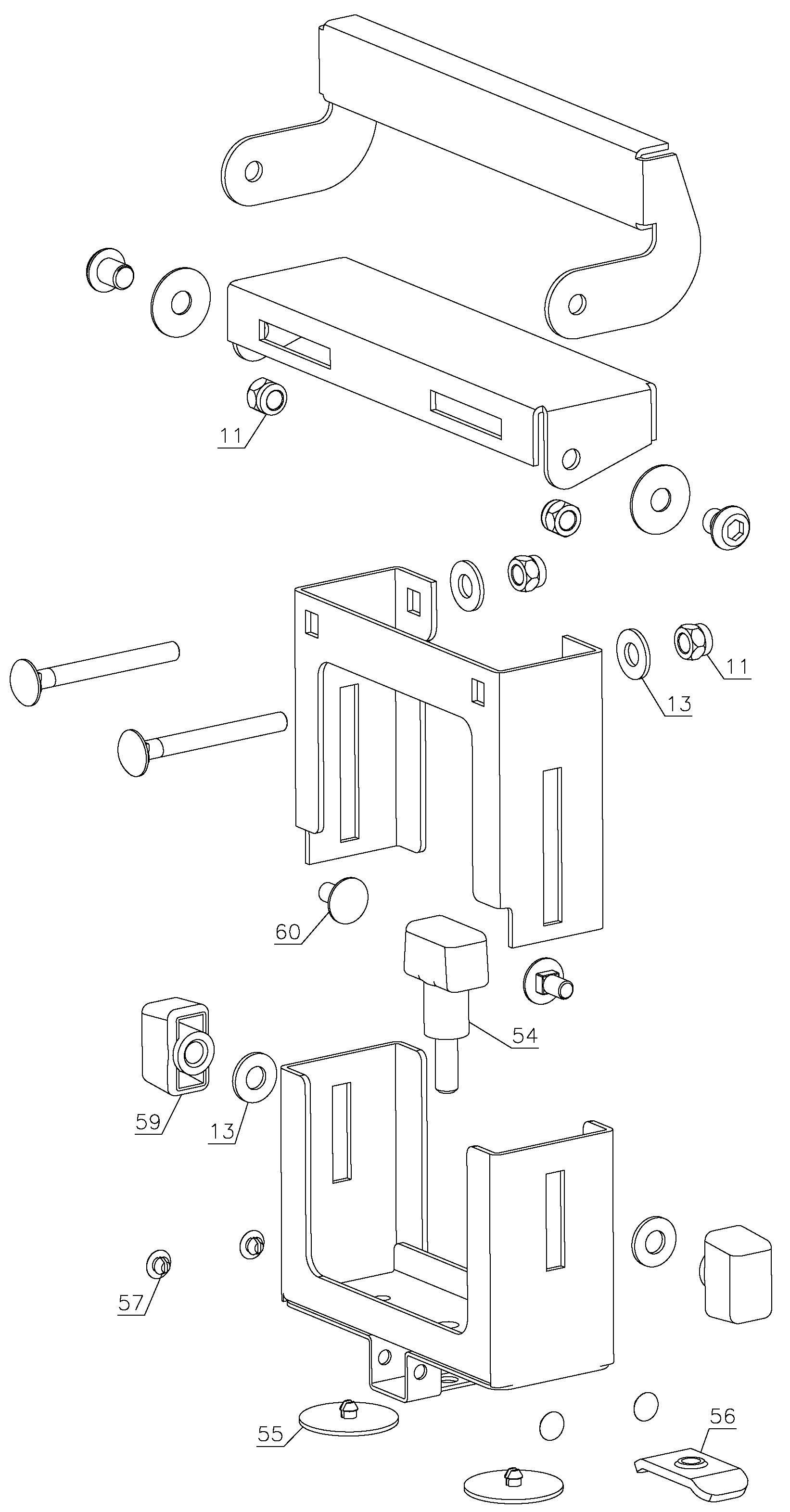 11
11
13
60
54
59
13
57
55
56