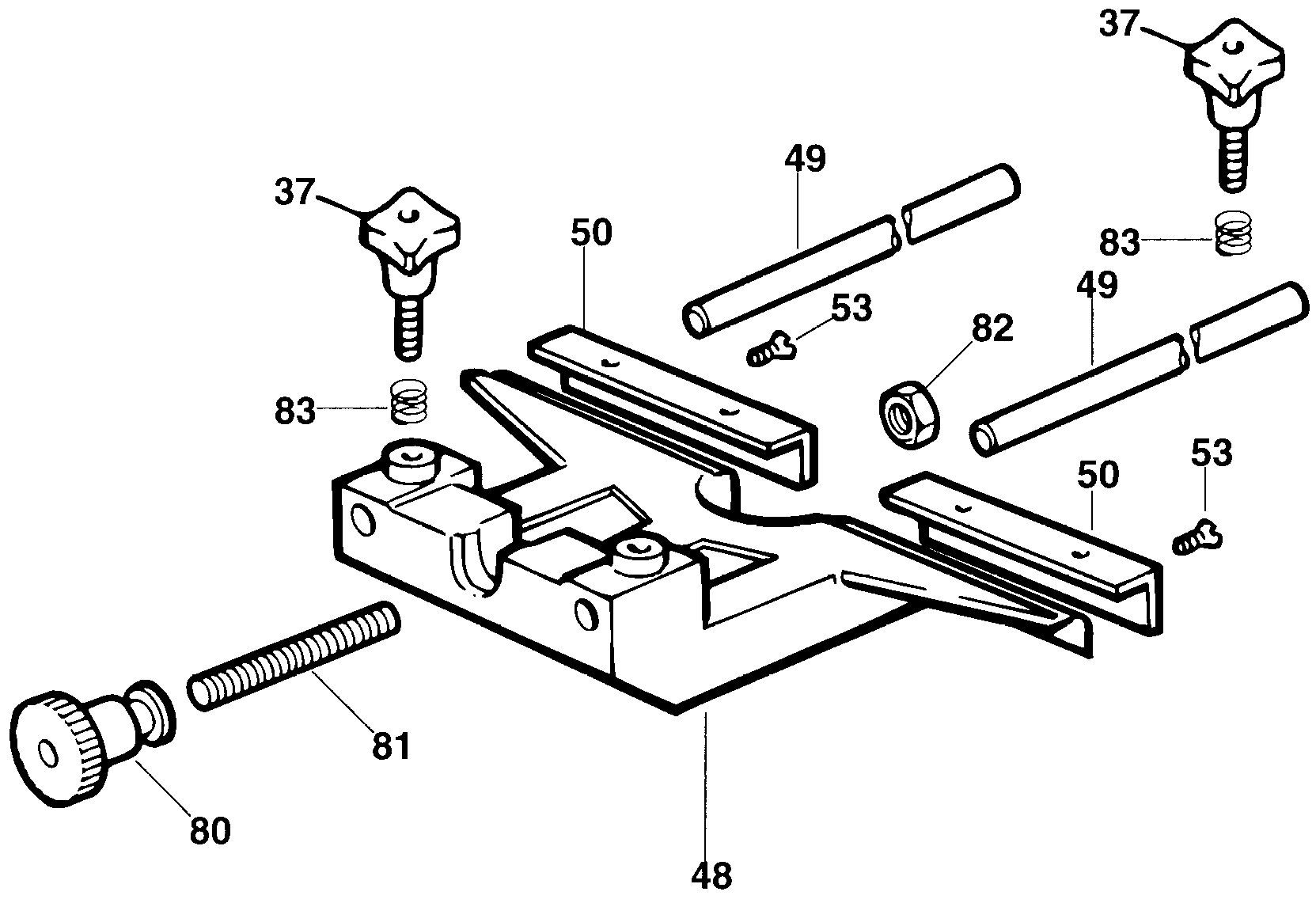 37
49
37
50
83
49
53
82
83
53
50
81
80
48