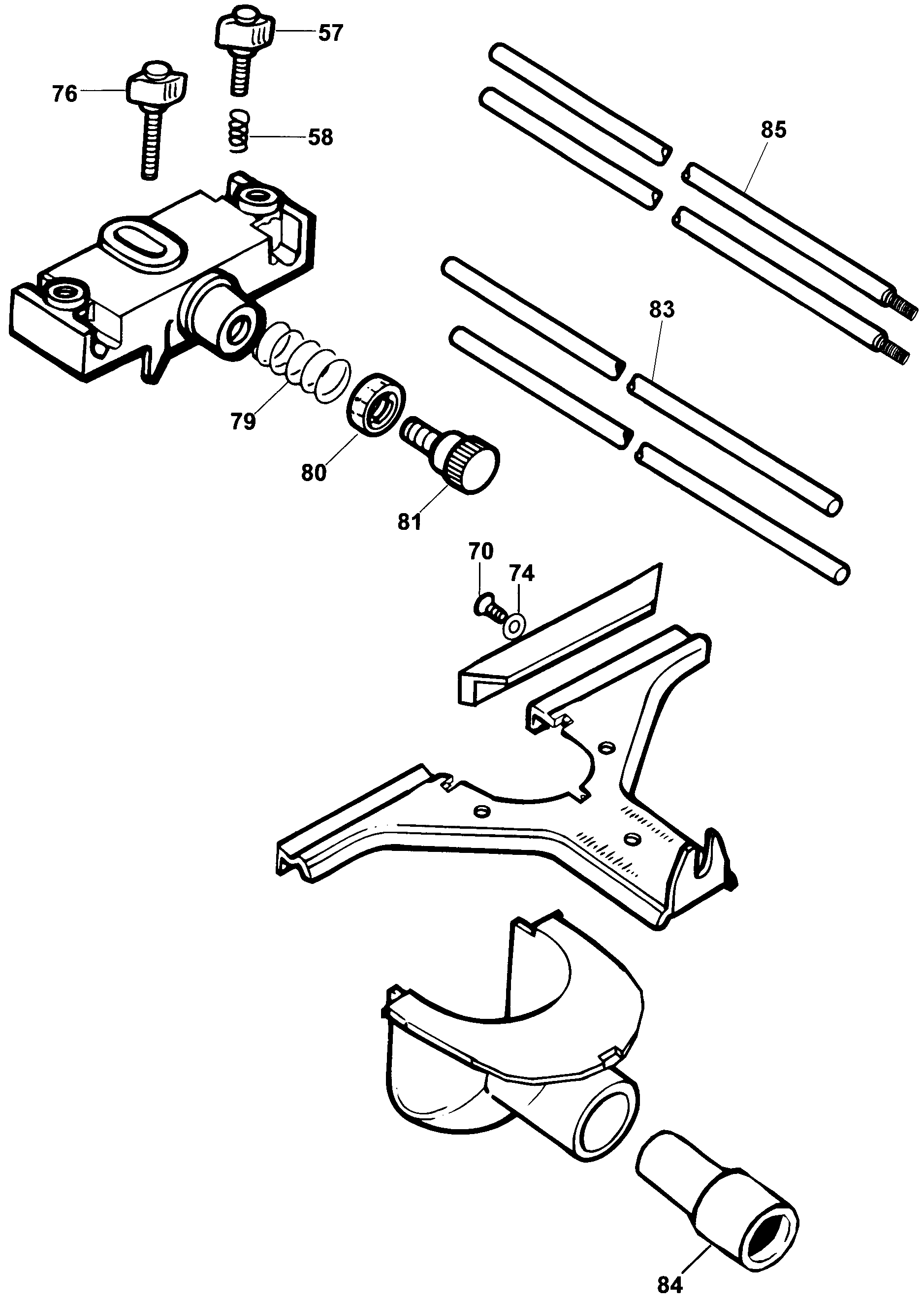 57
76
58
85
83
79
80
81
70
74
84