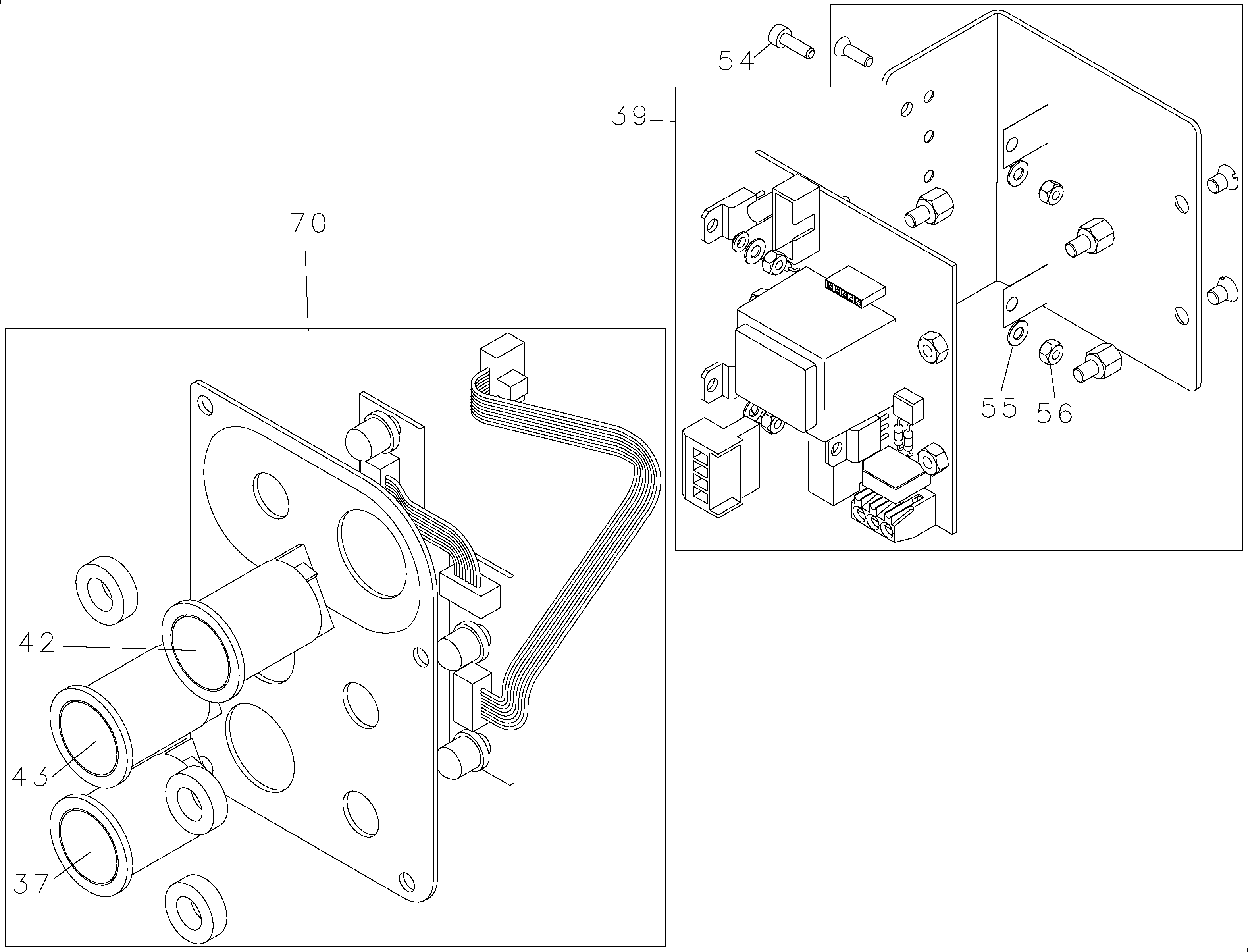 54
39
70
55
56
42
43
37