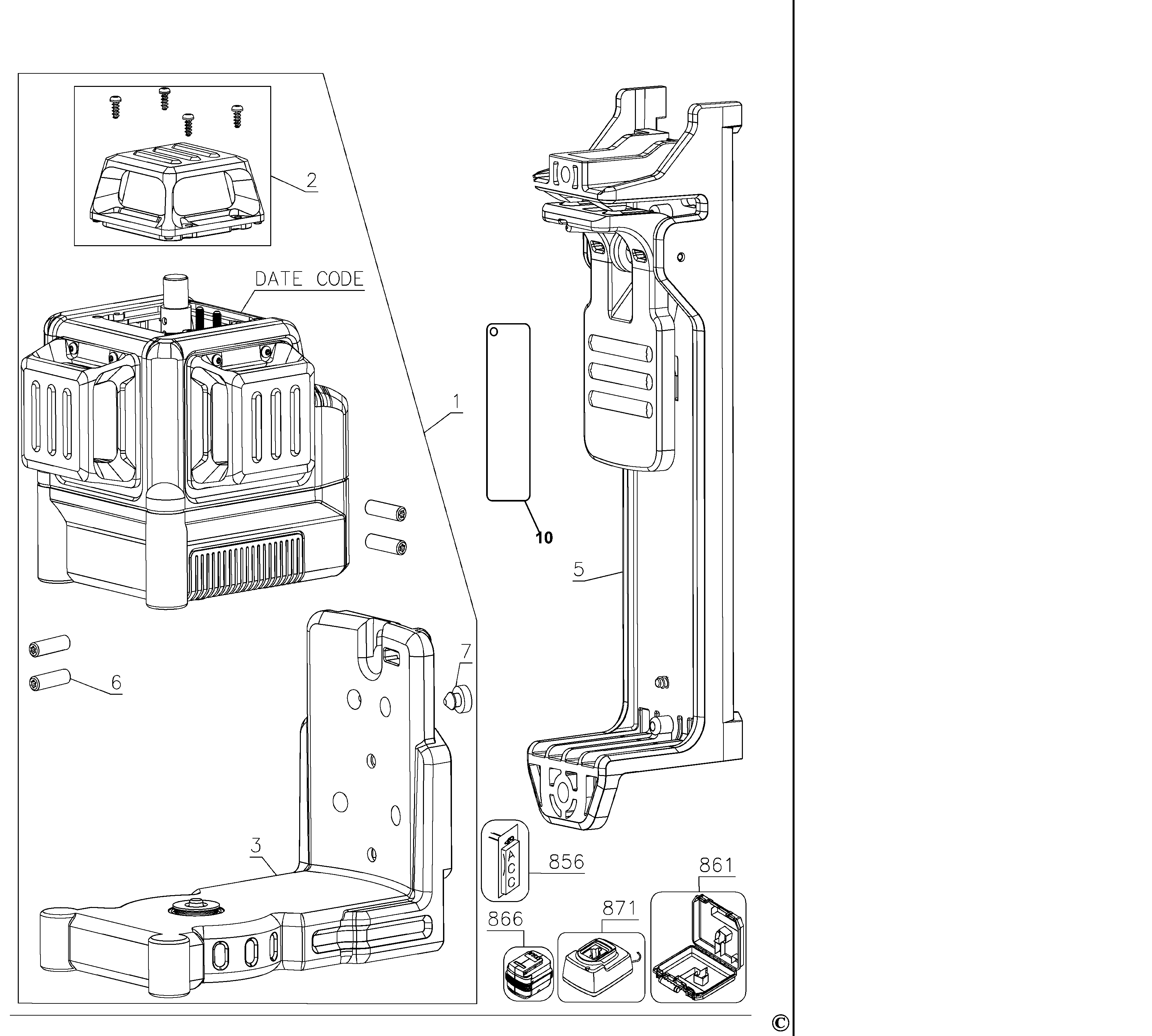 2

DATE CODE

1

10

5

7

6

3

ACC

856

861

866

871

©