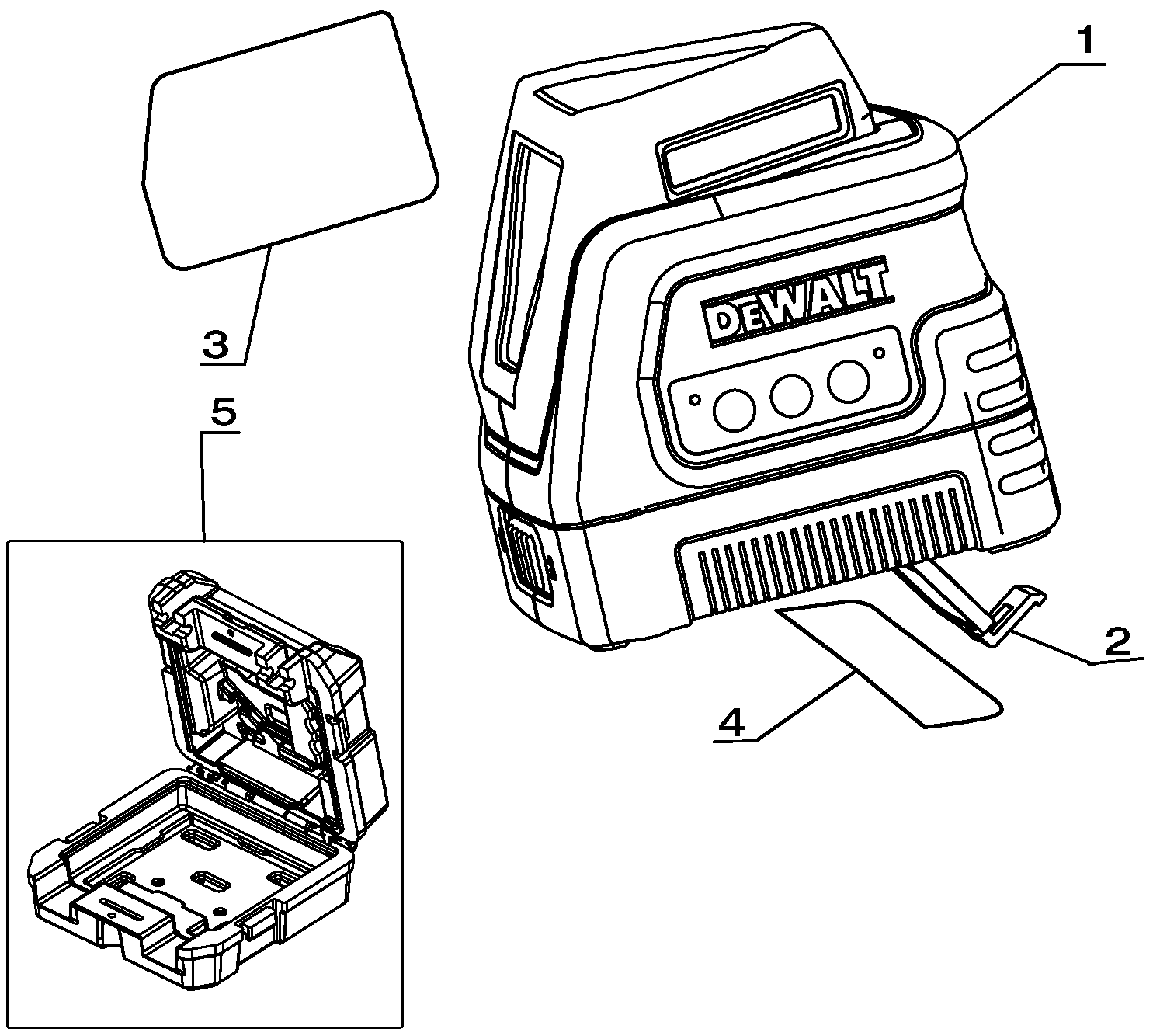 1

3

DEWALT

5

2

4