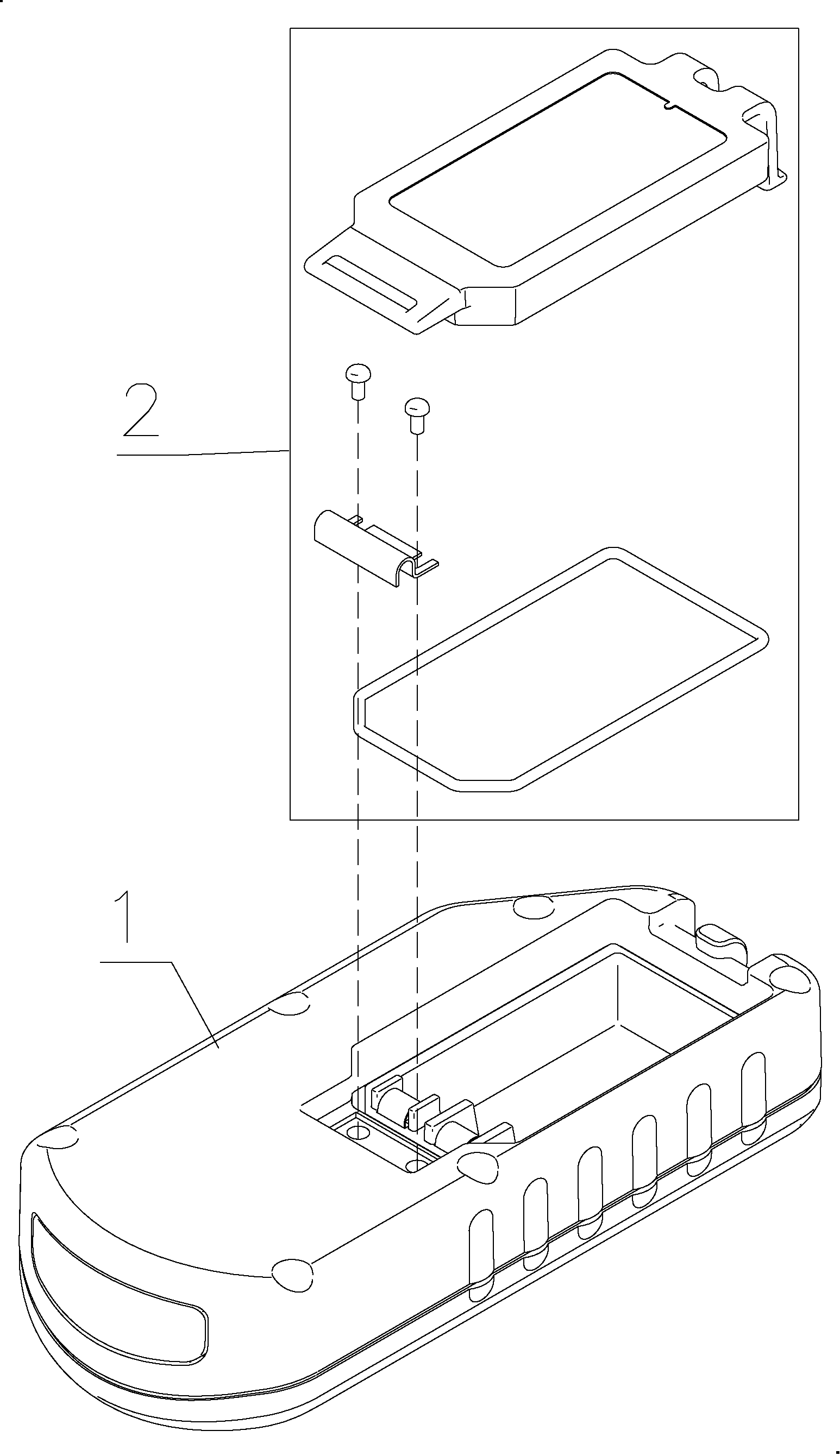 2

1